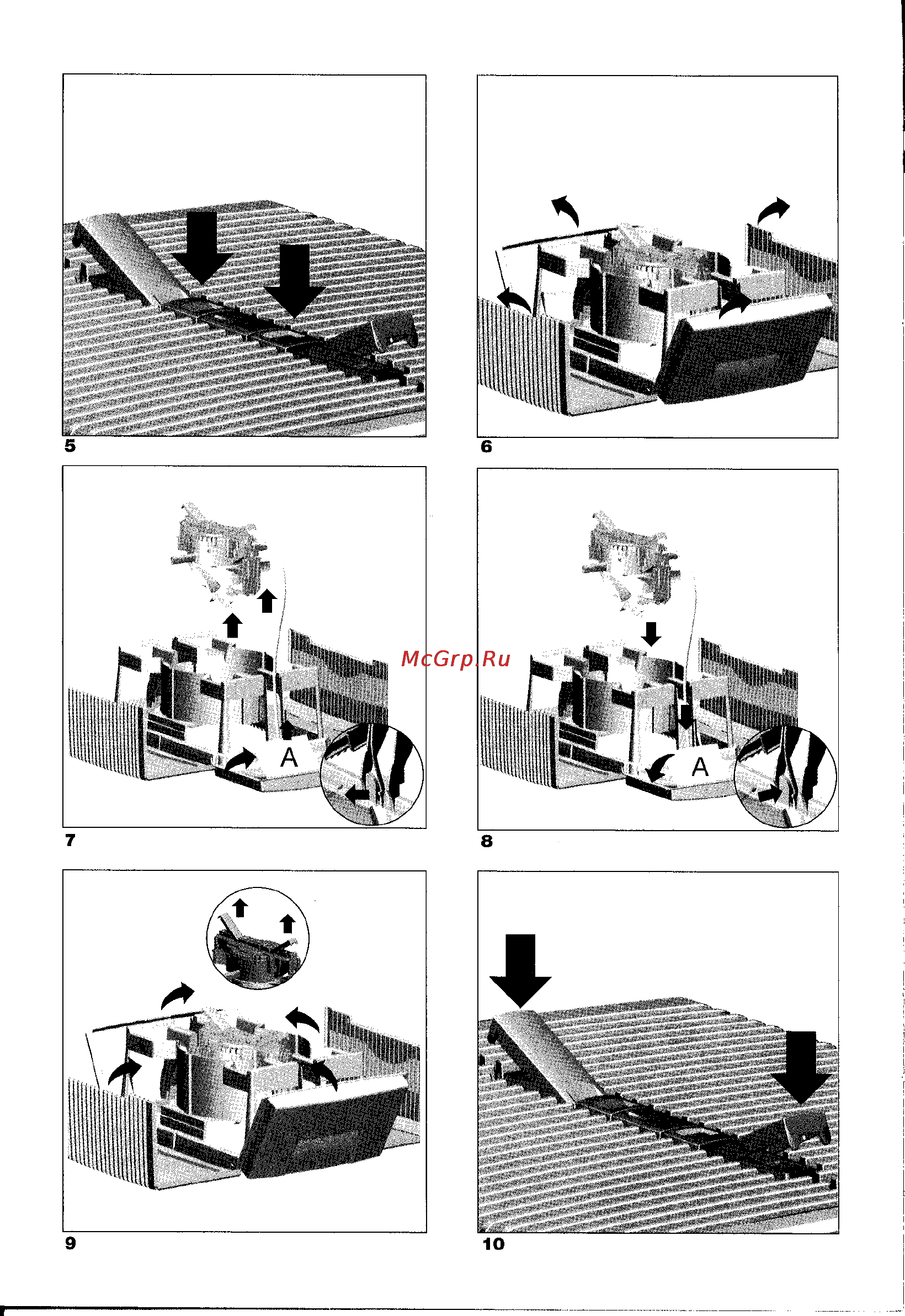 5

6

A

7

McGrp.Ru

A

8

9

10