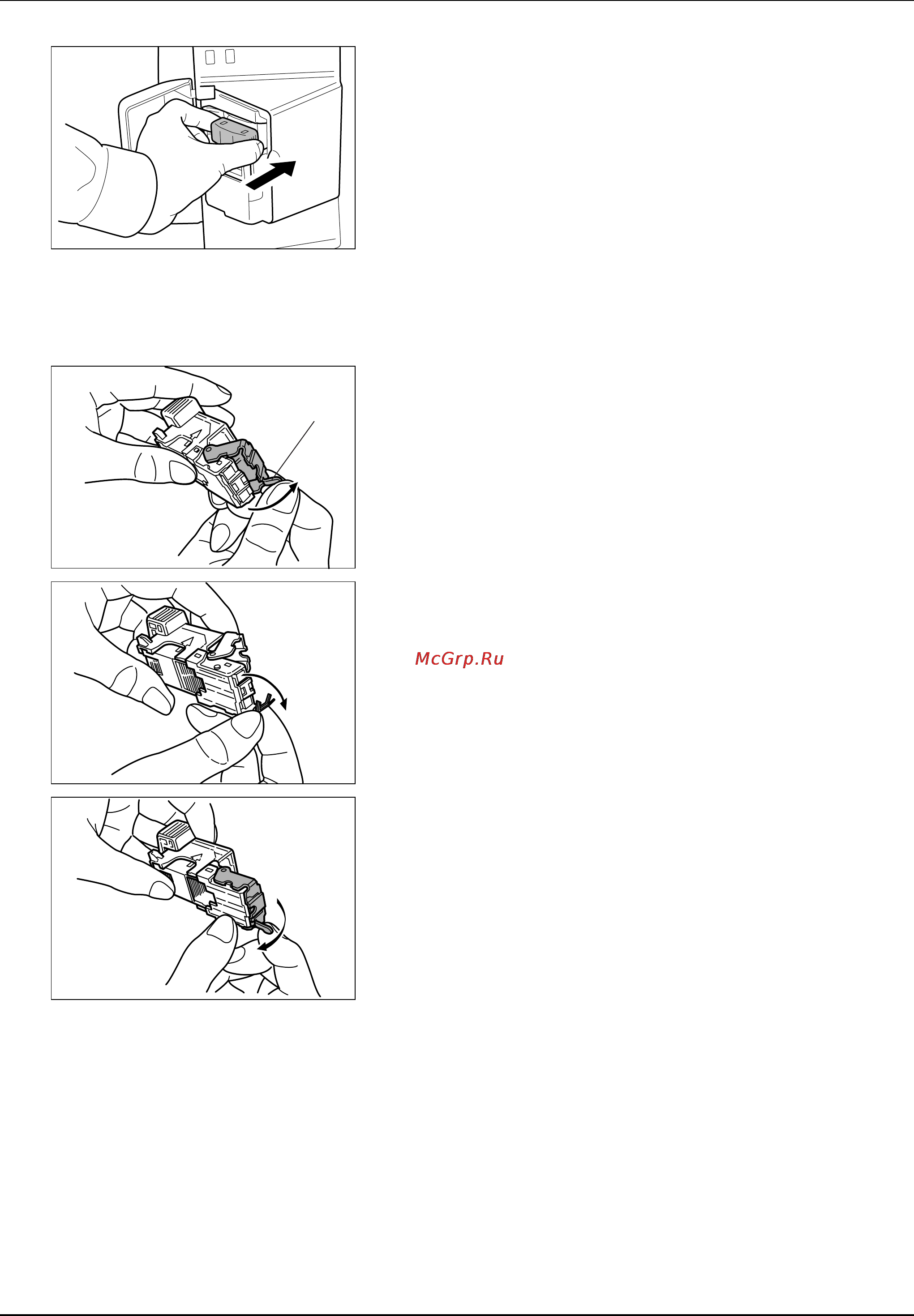 McGrp.Ru