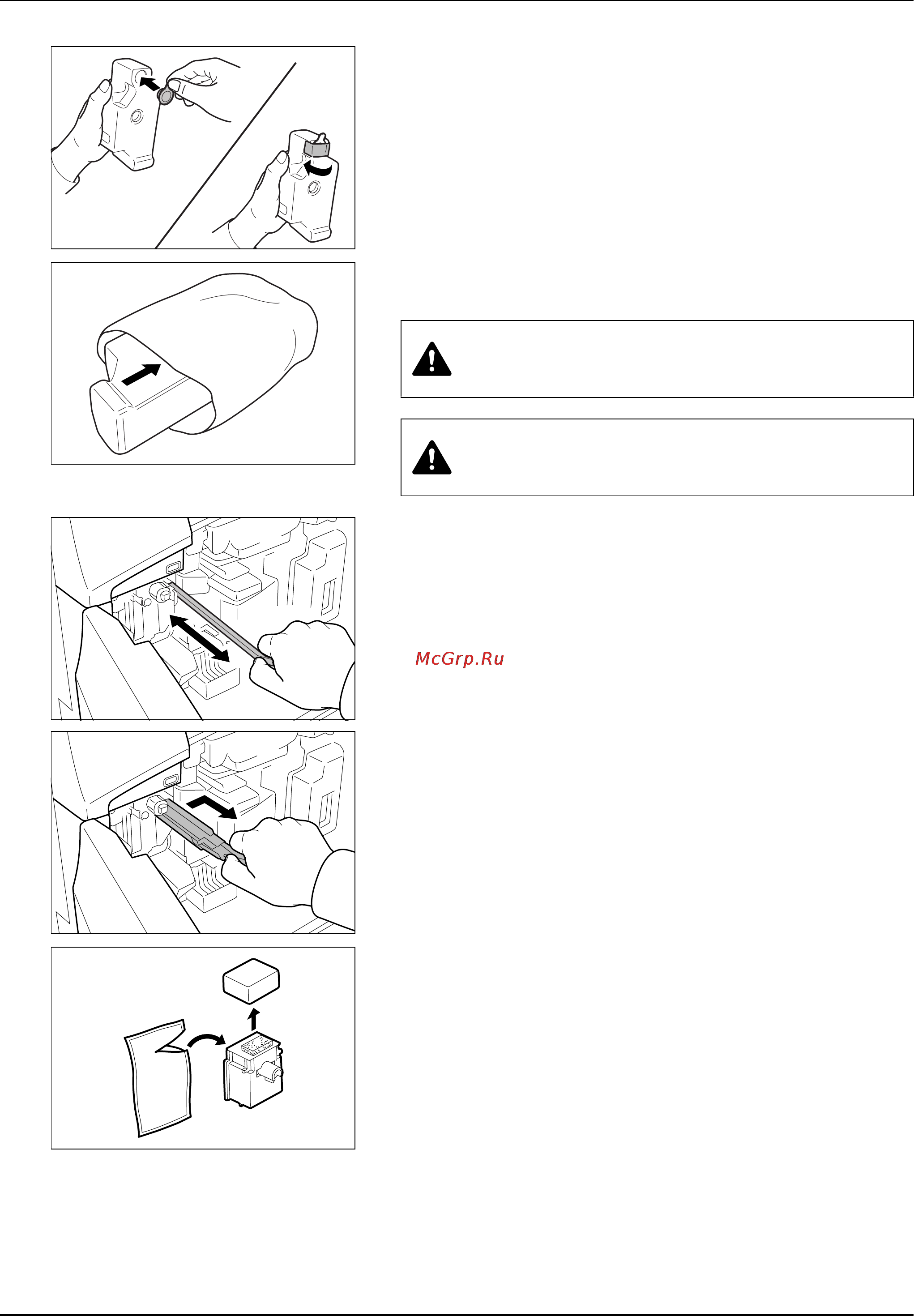 McGrp.Ru