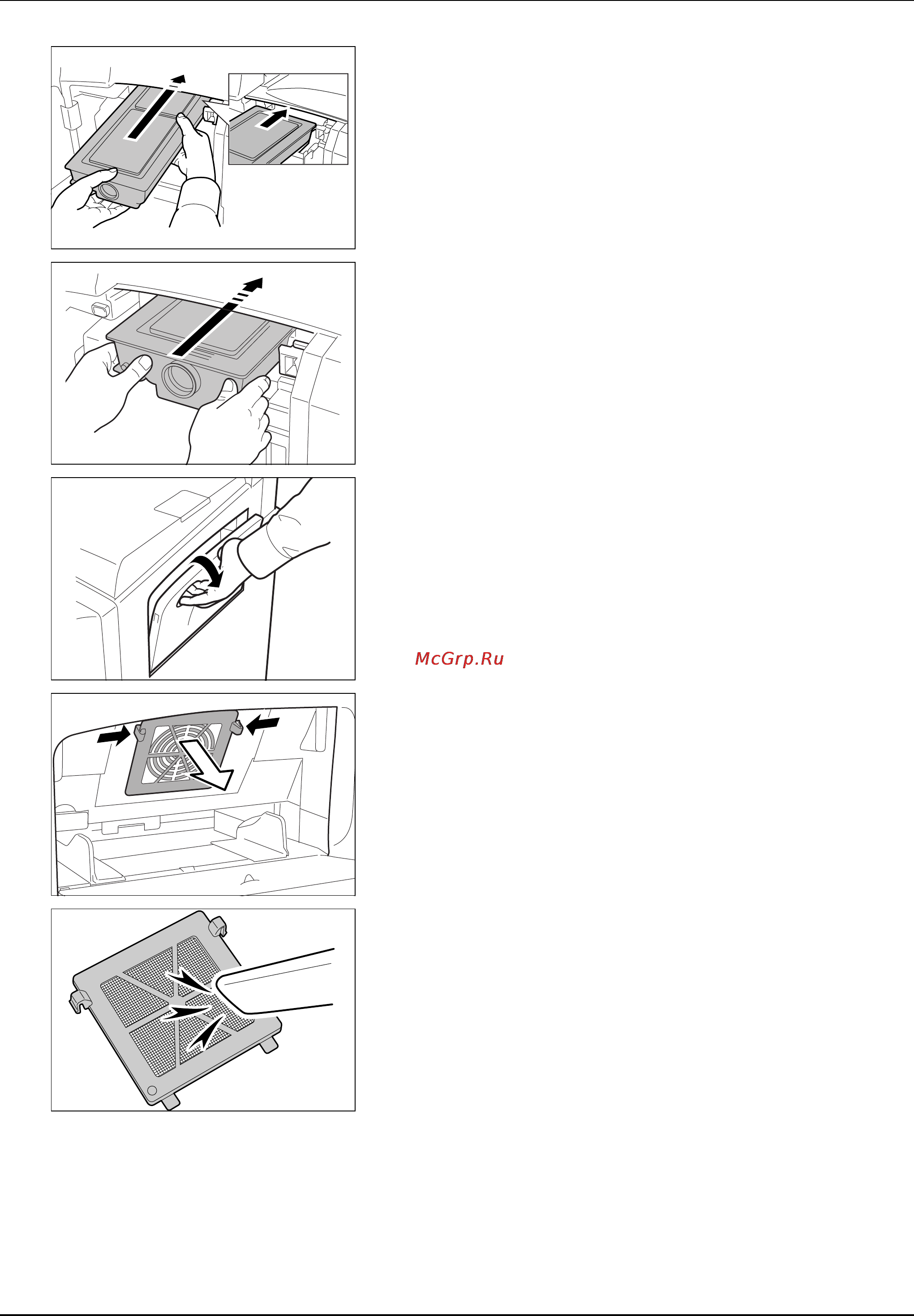 McGrp.Ru