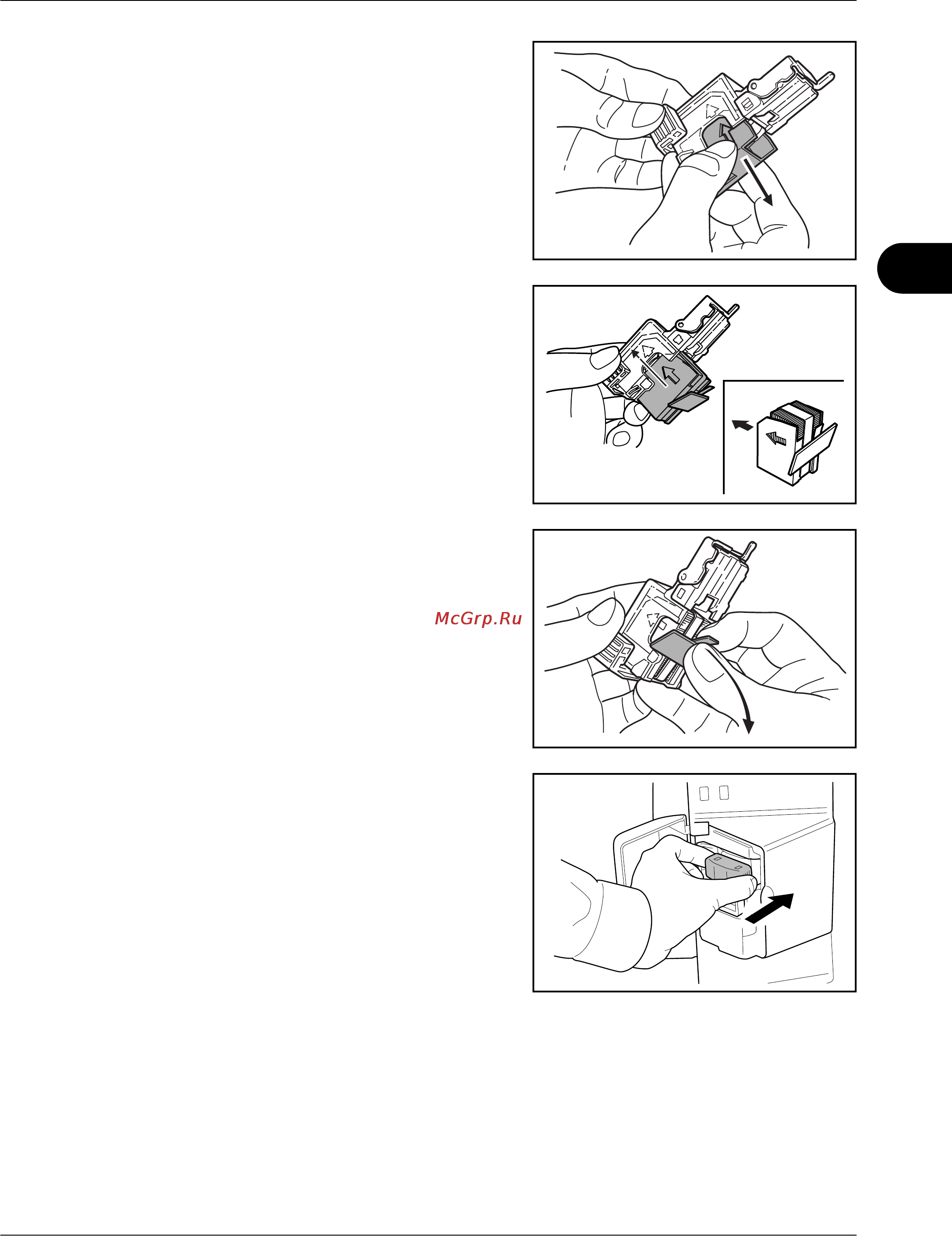 McGrp.Ru