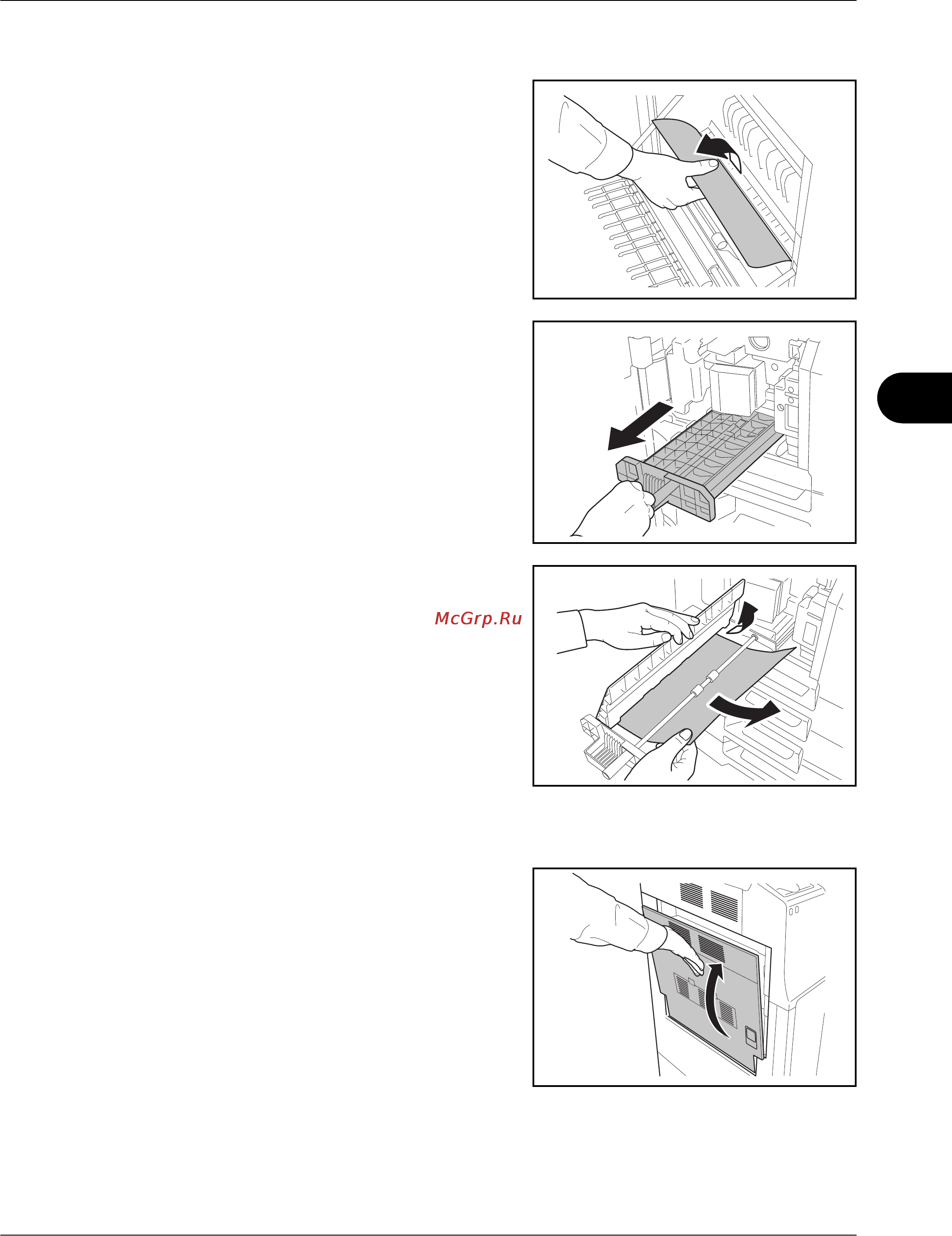 McGrp.Ru