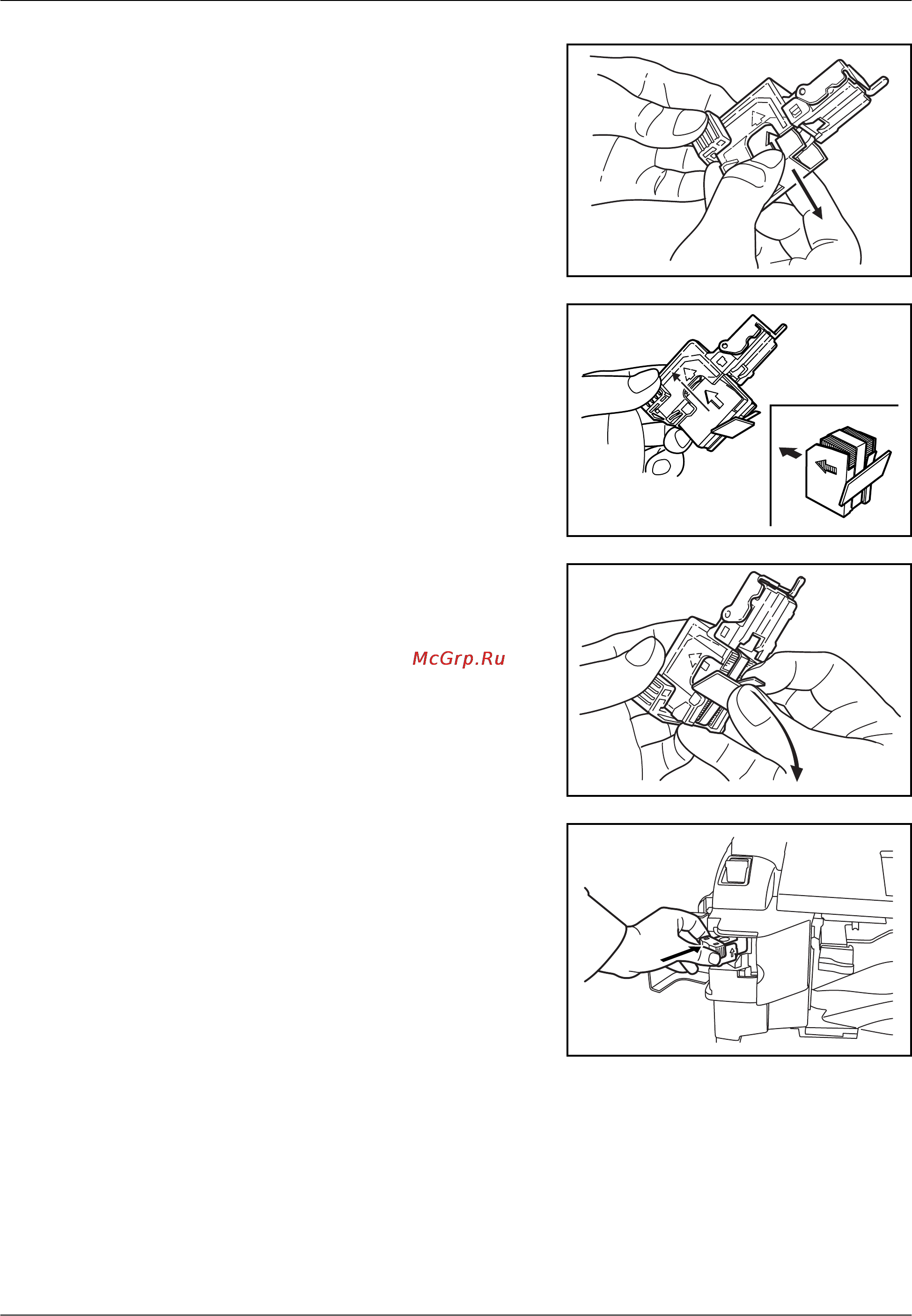 McGrp.Ru