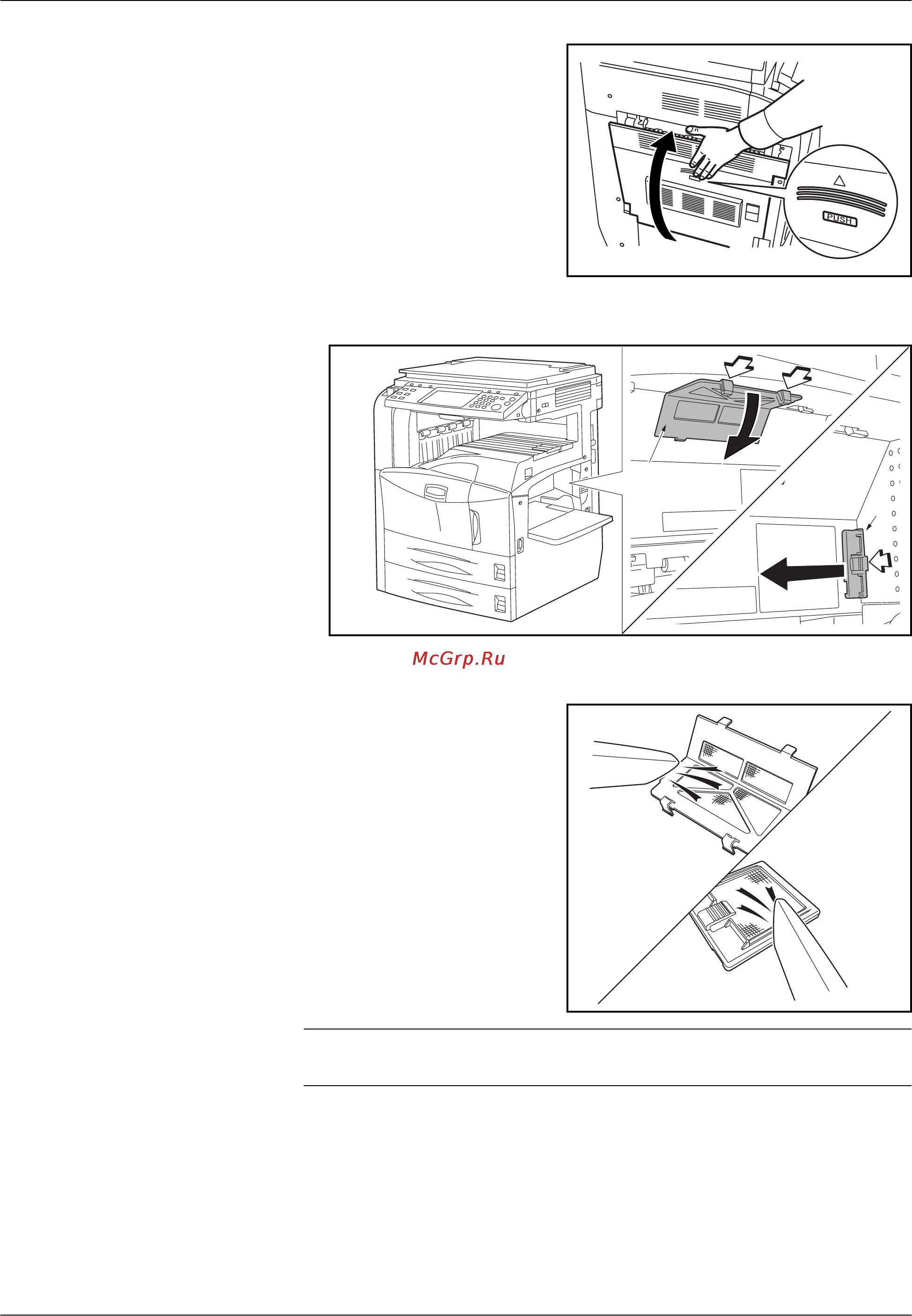 PUSH

McGrp.Ru