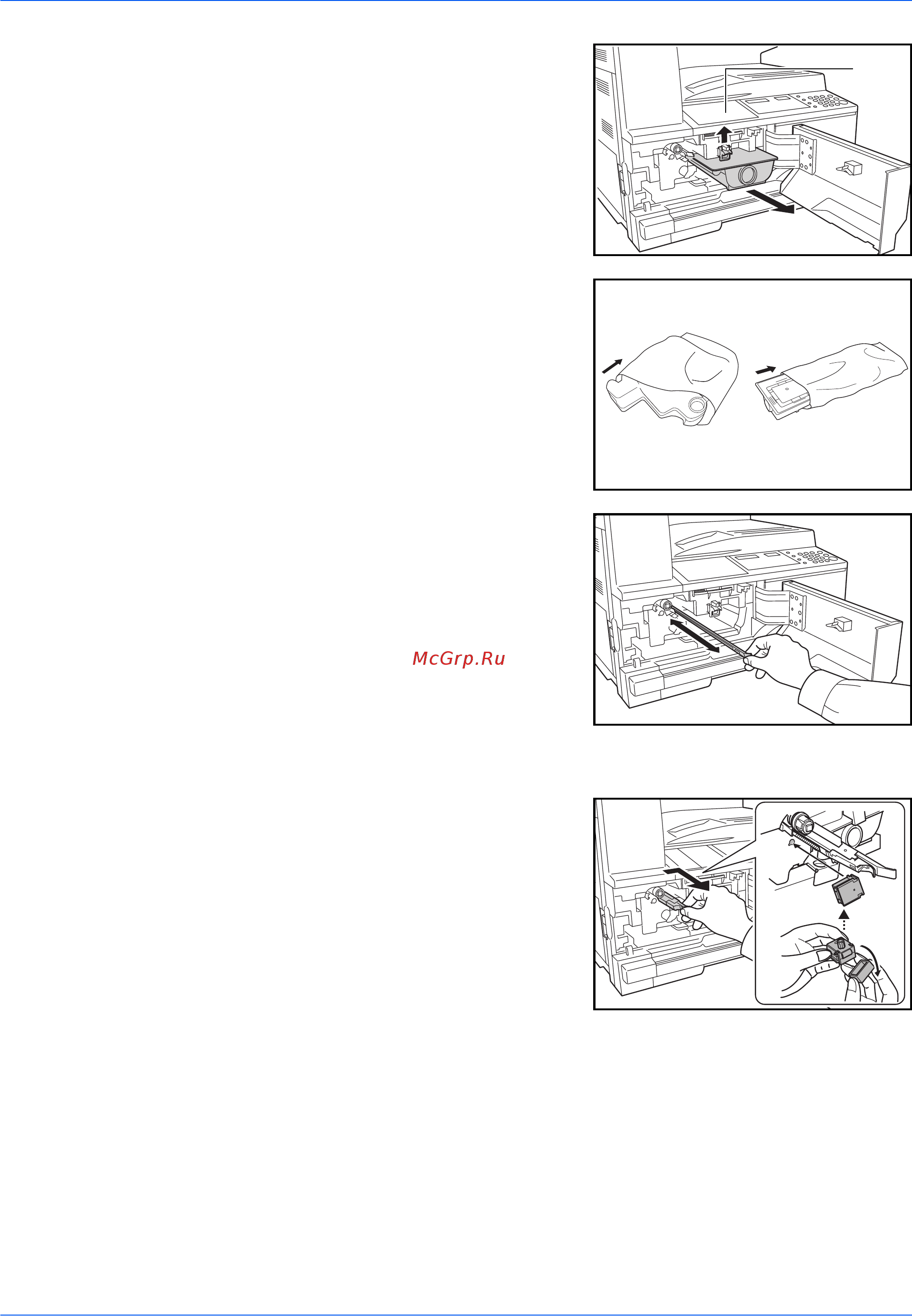 McGrp.Ru