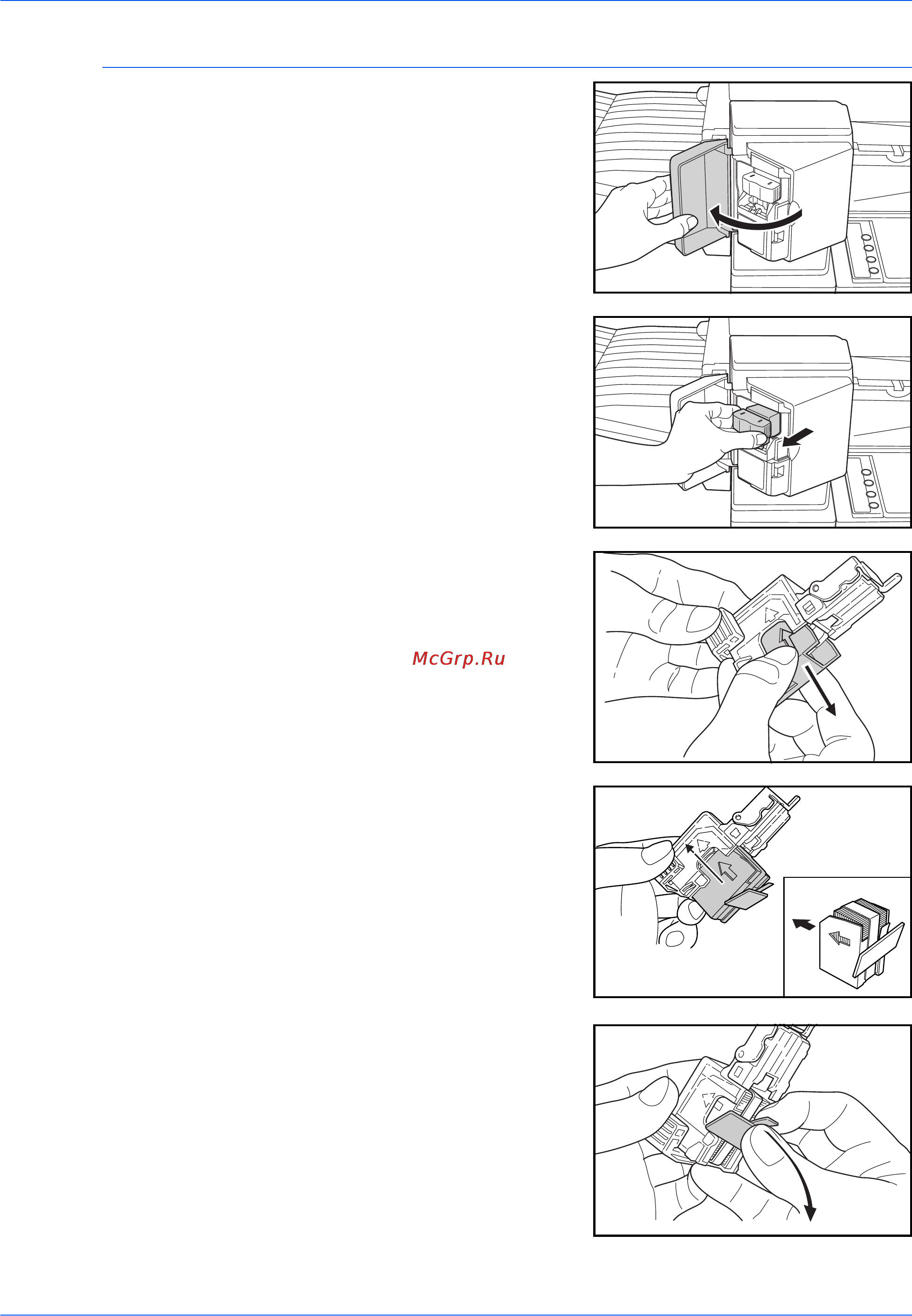 McGrp.Ru