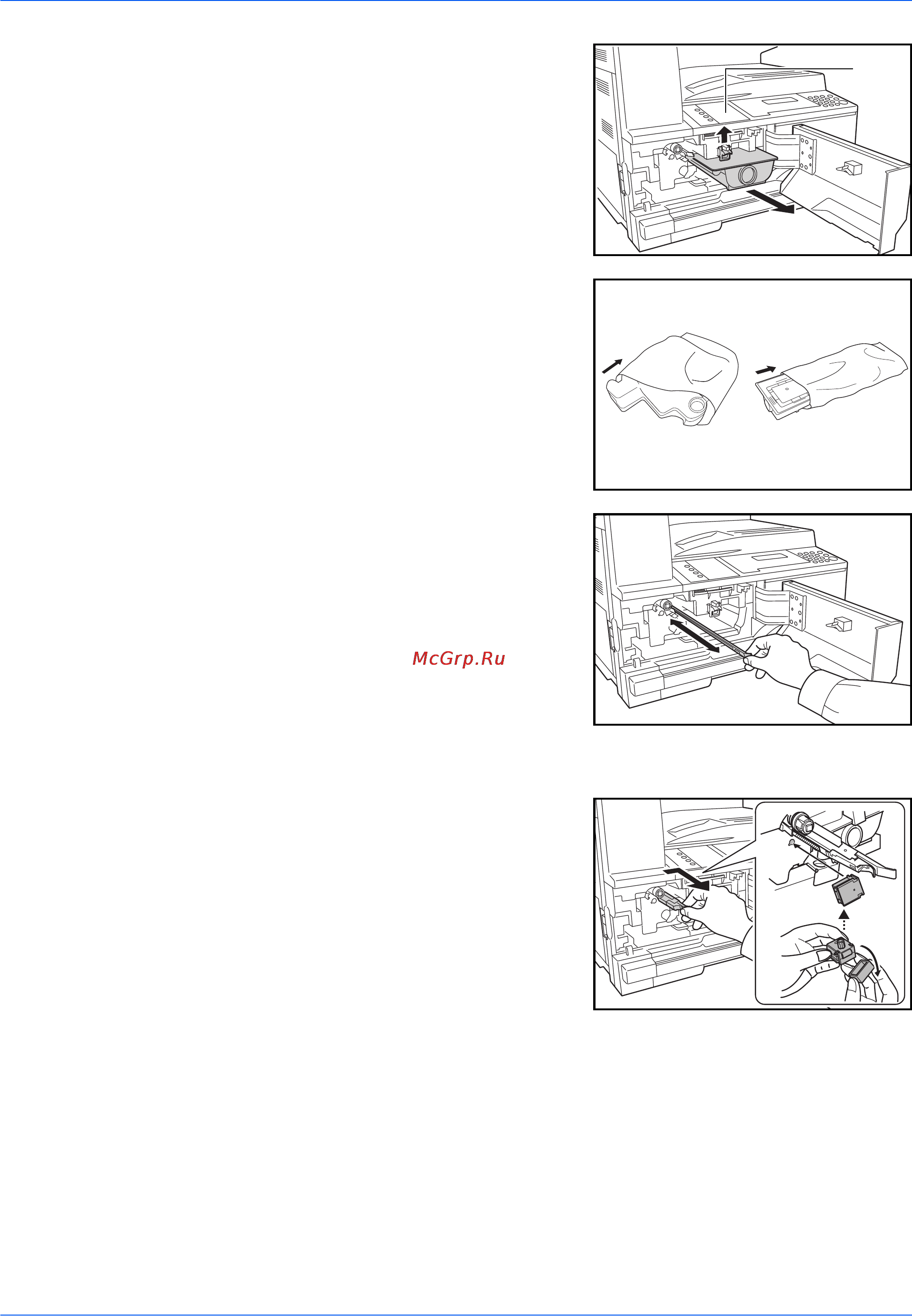 McGrp.Ru