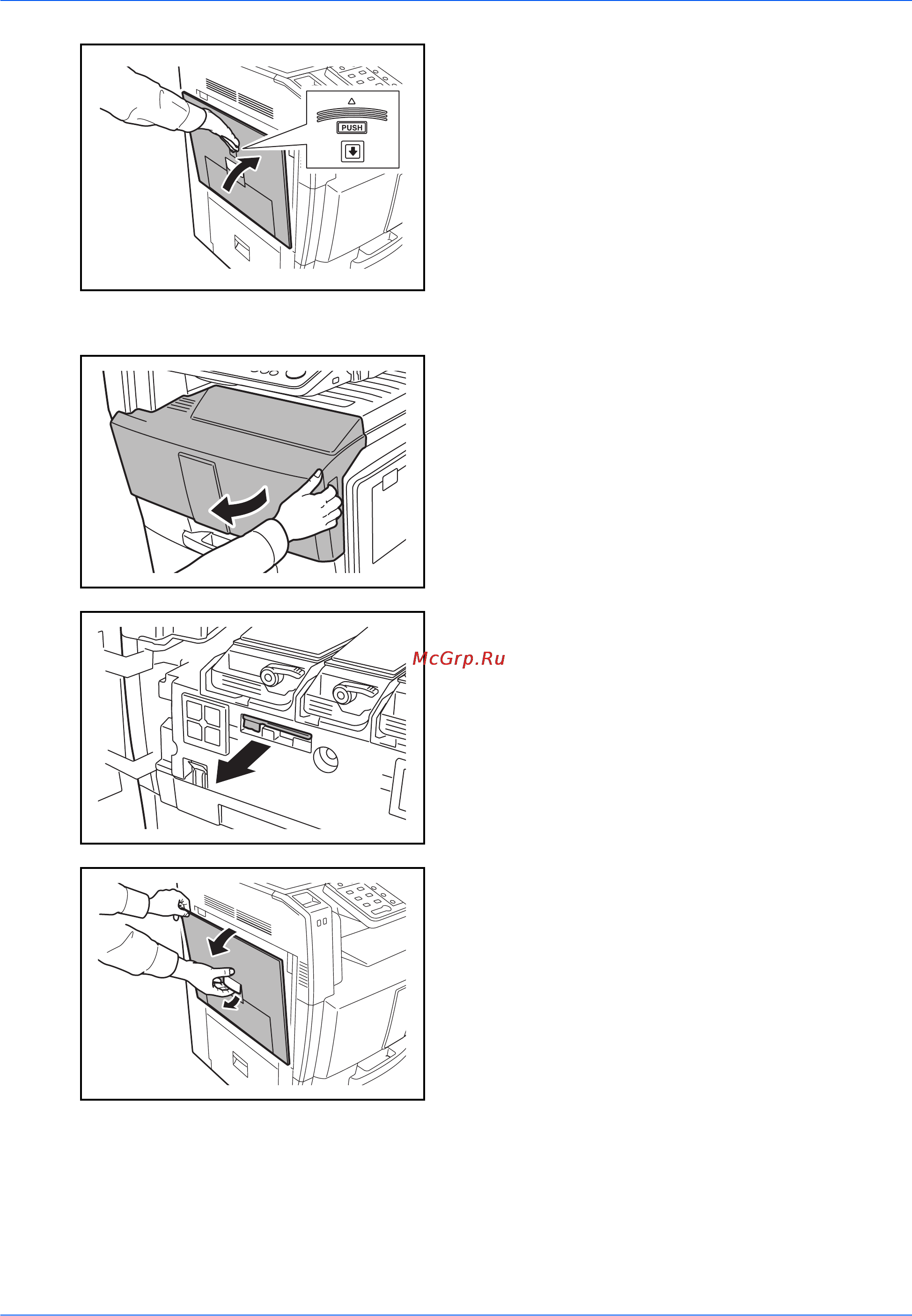 PUSH

McGrp.Ru