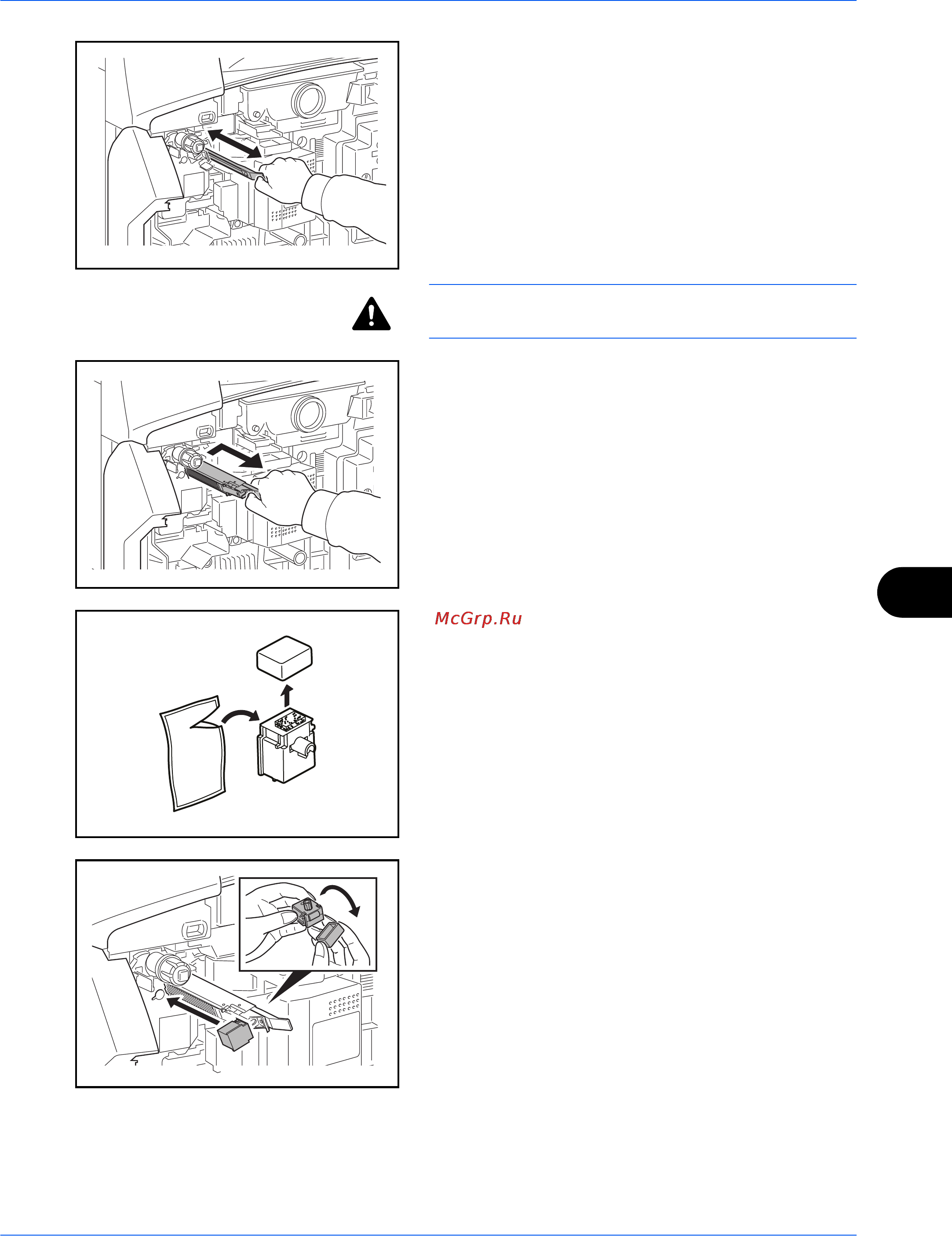 McGrp.Ru