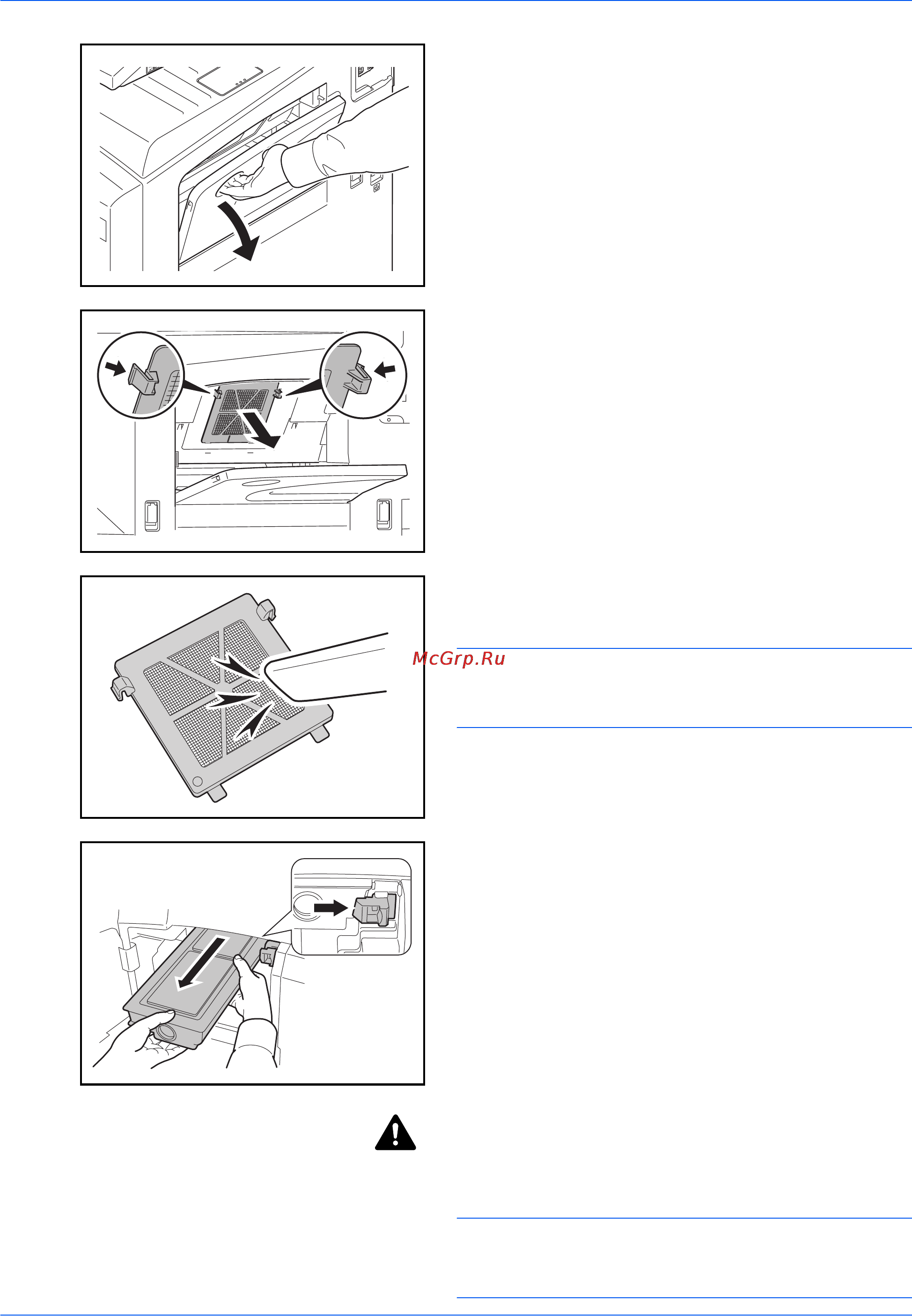 McGrp.Ru