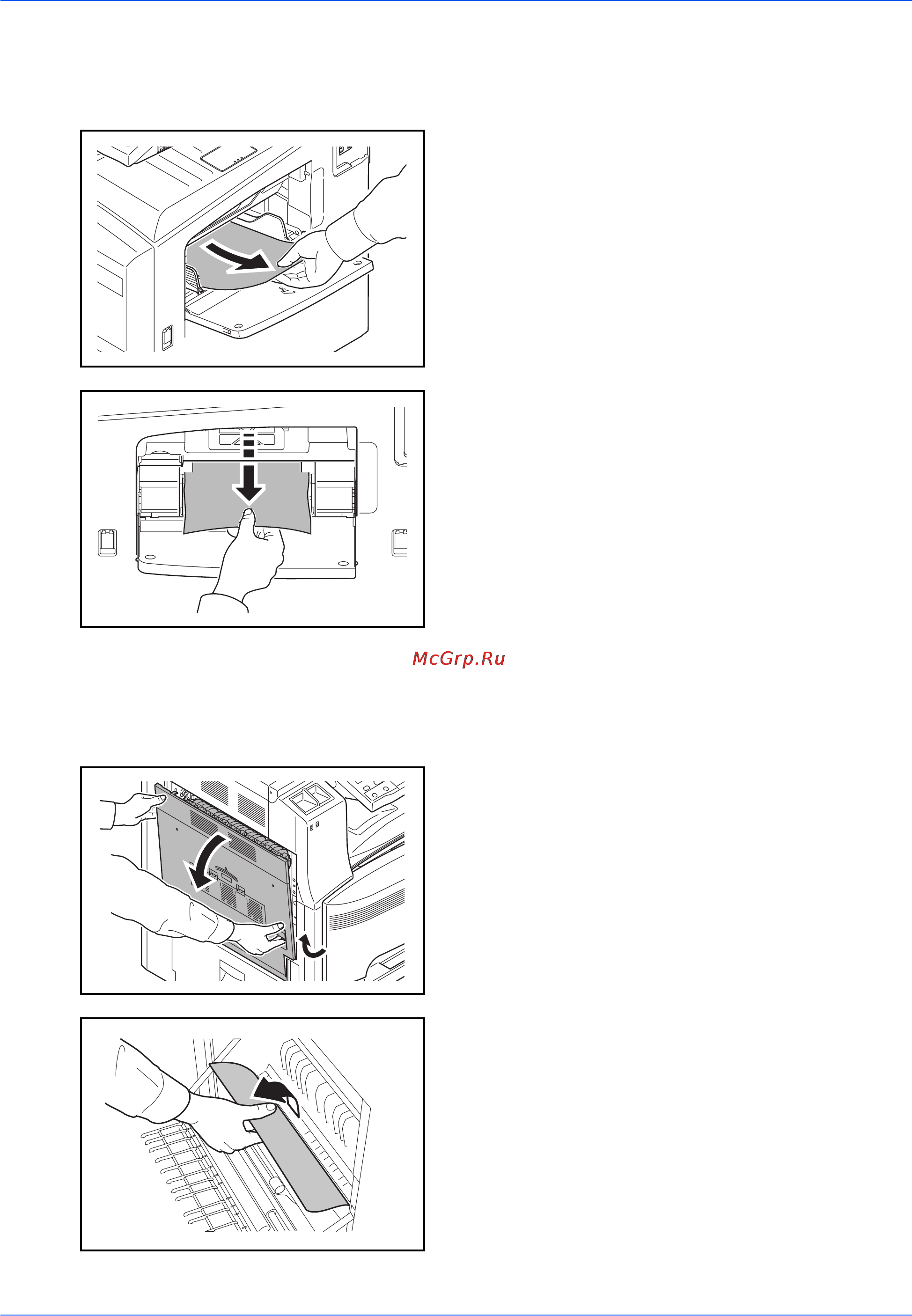 McGrp.Ru