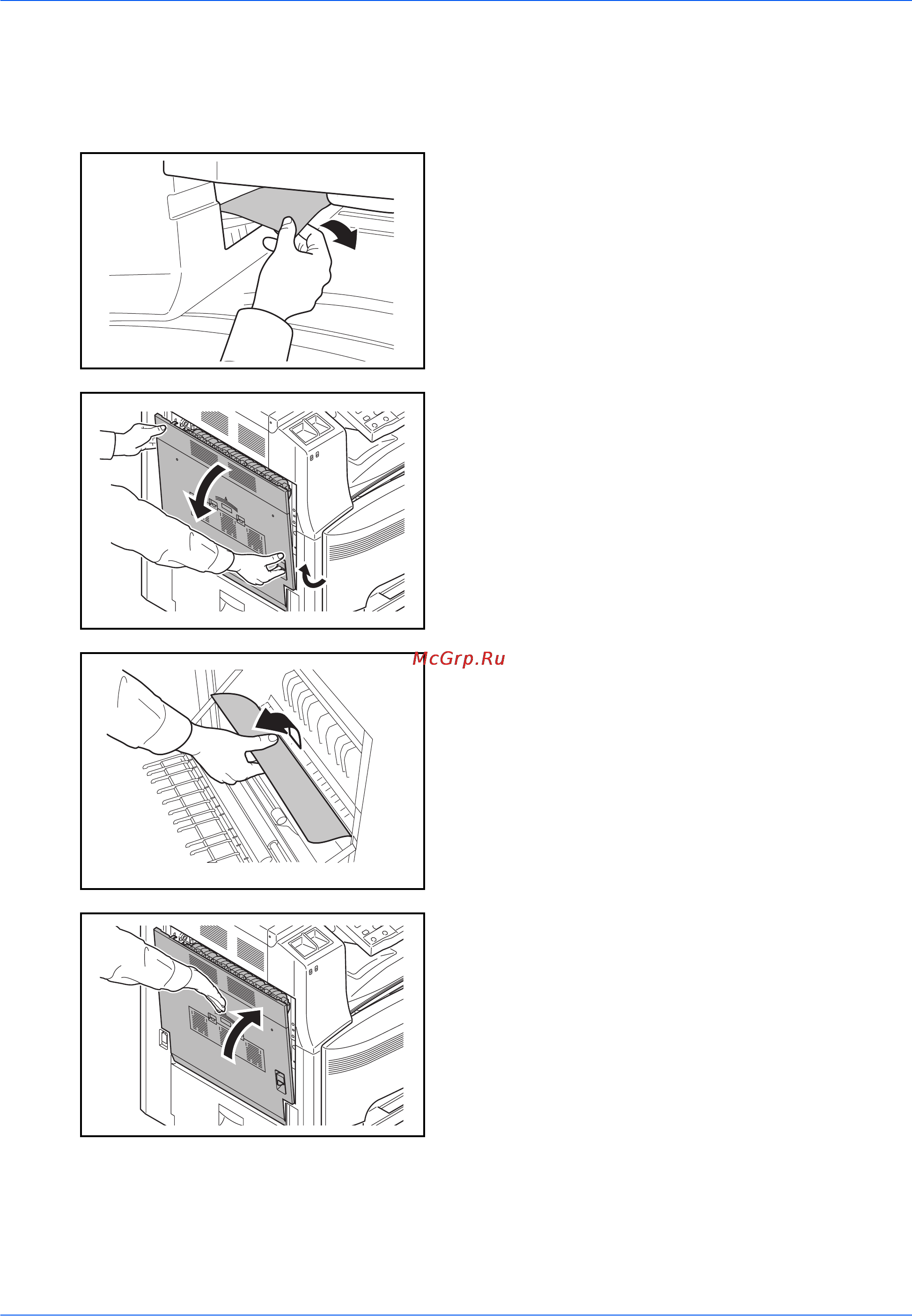 McGrp.Ru