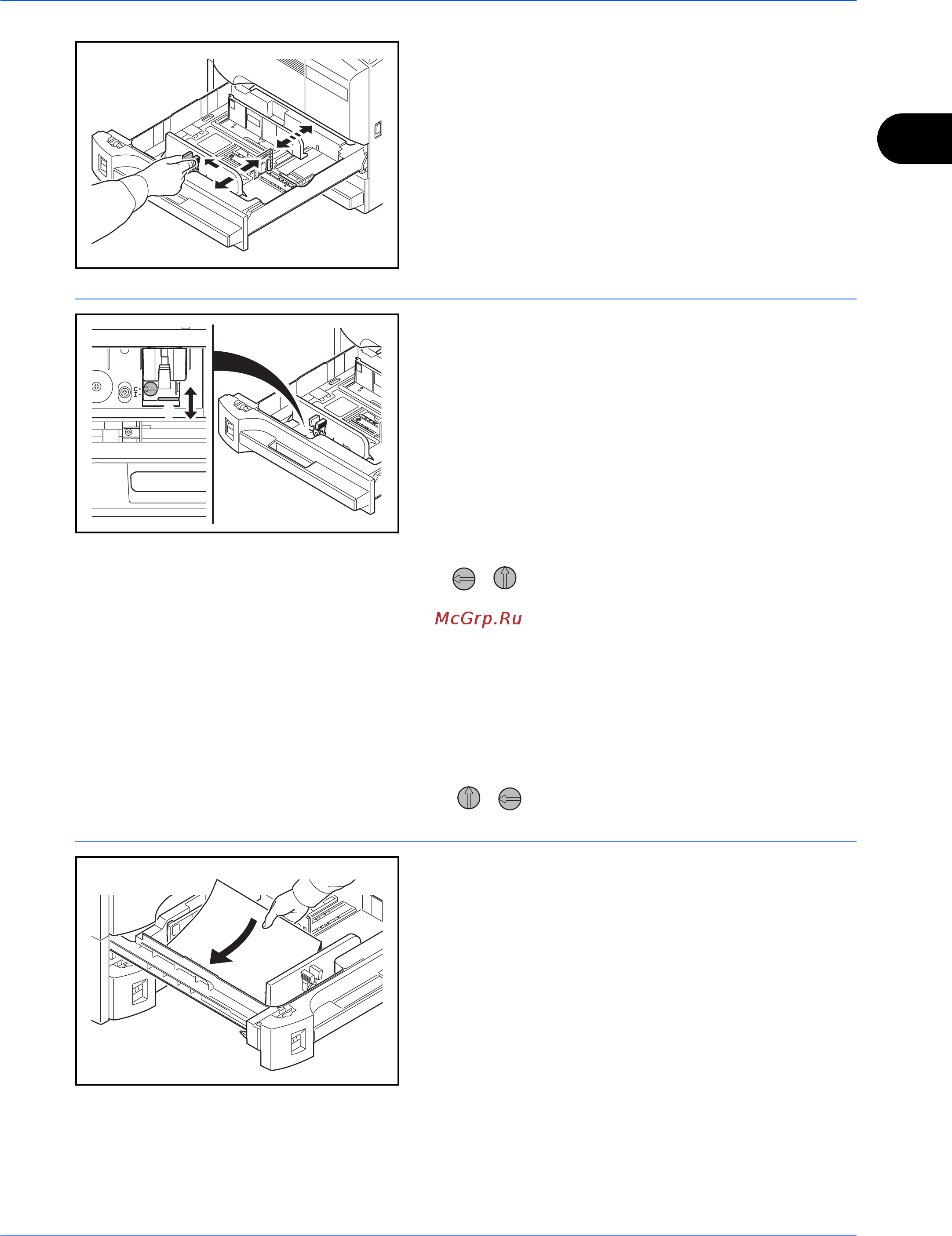 C
I

McGrp.Ru