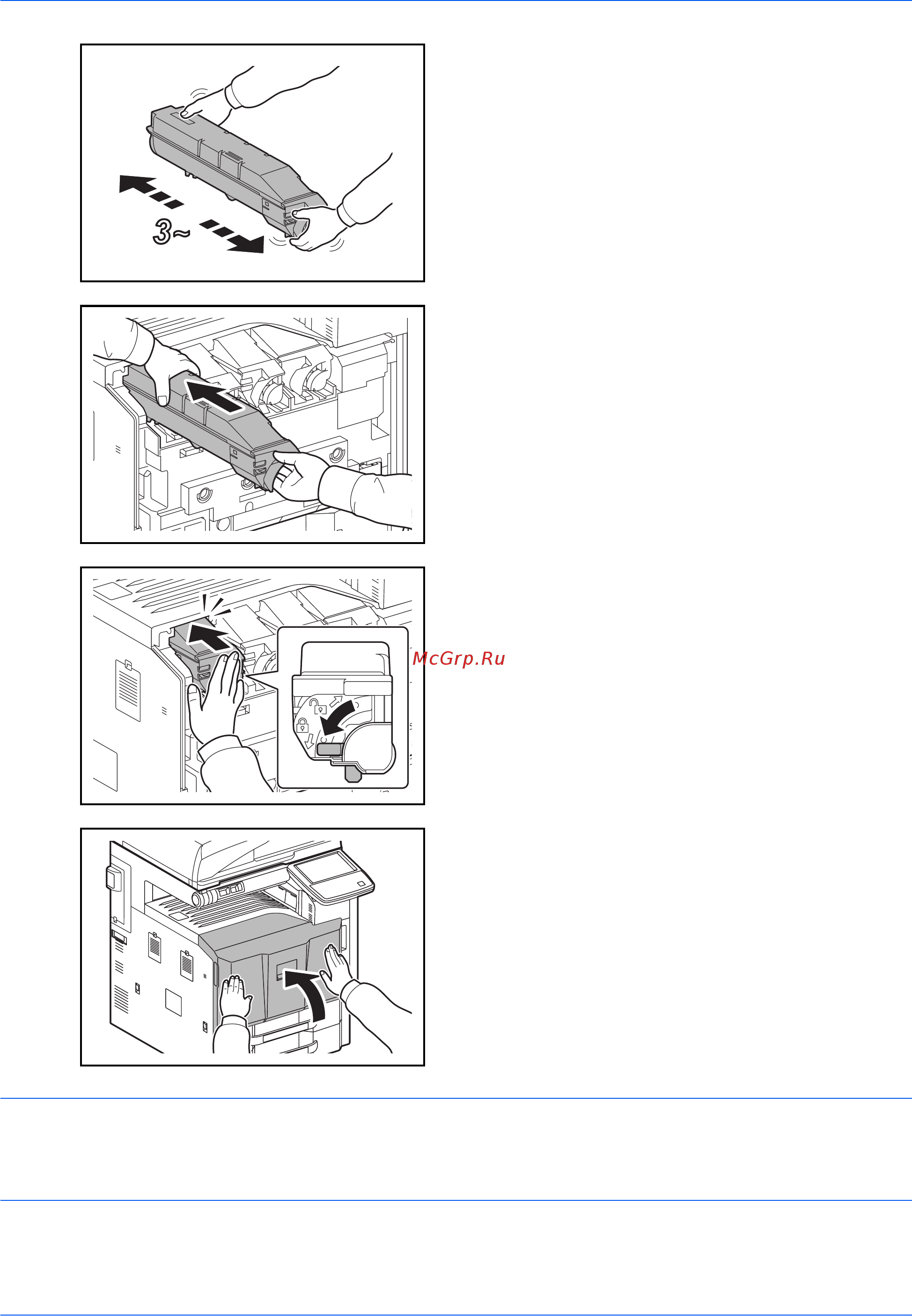 3~

McGrp.Ru