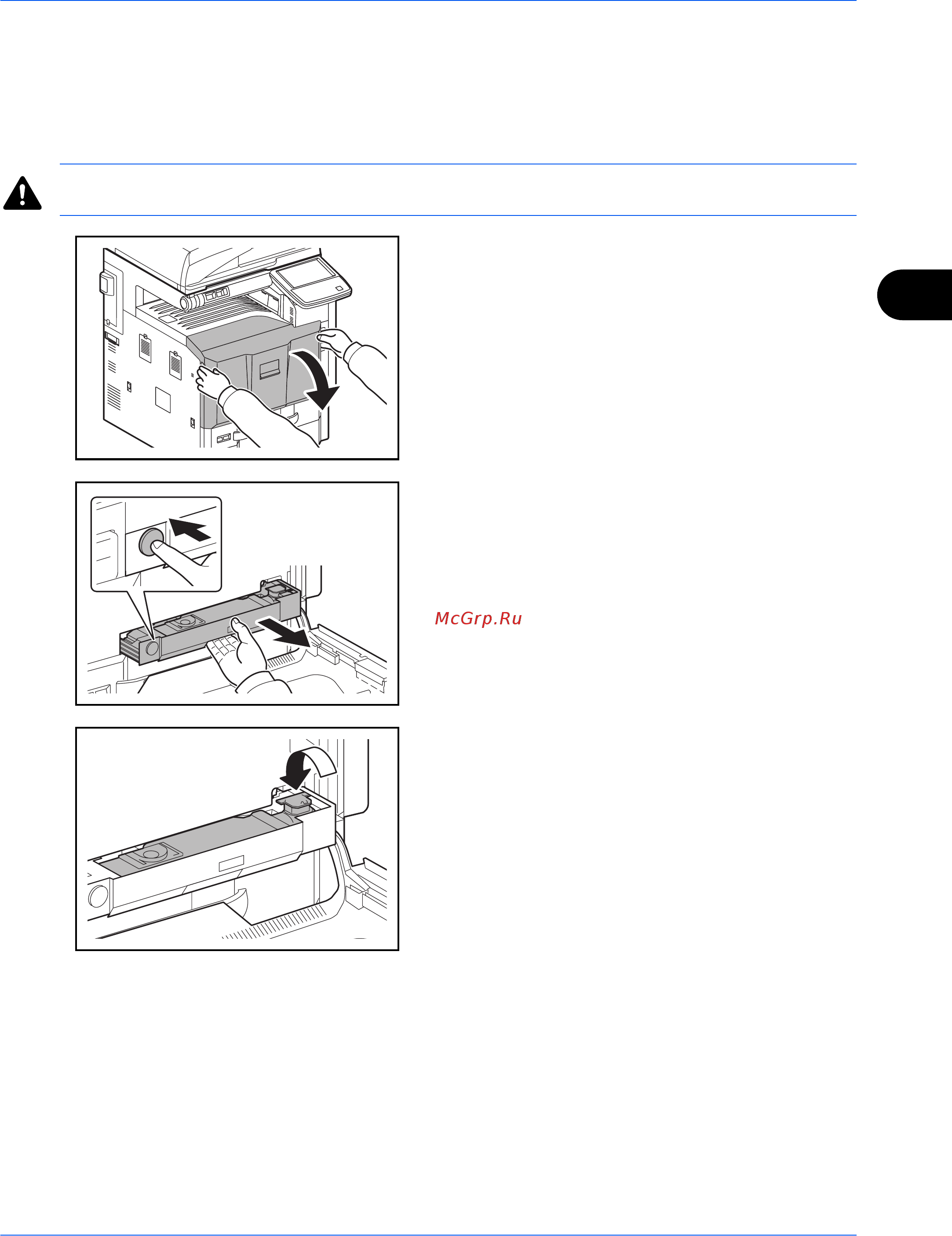 McGrp.Ru