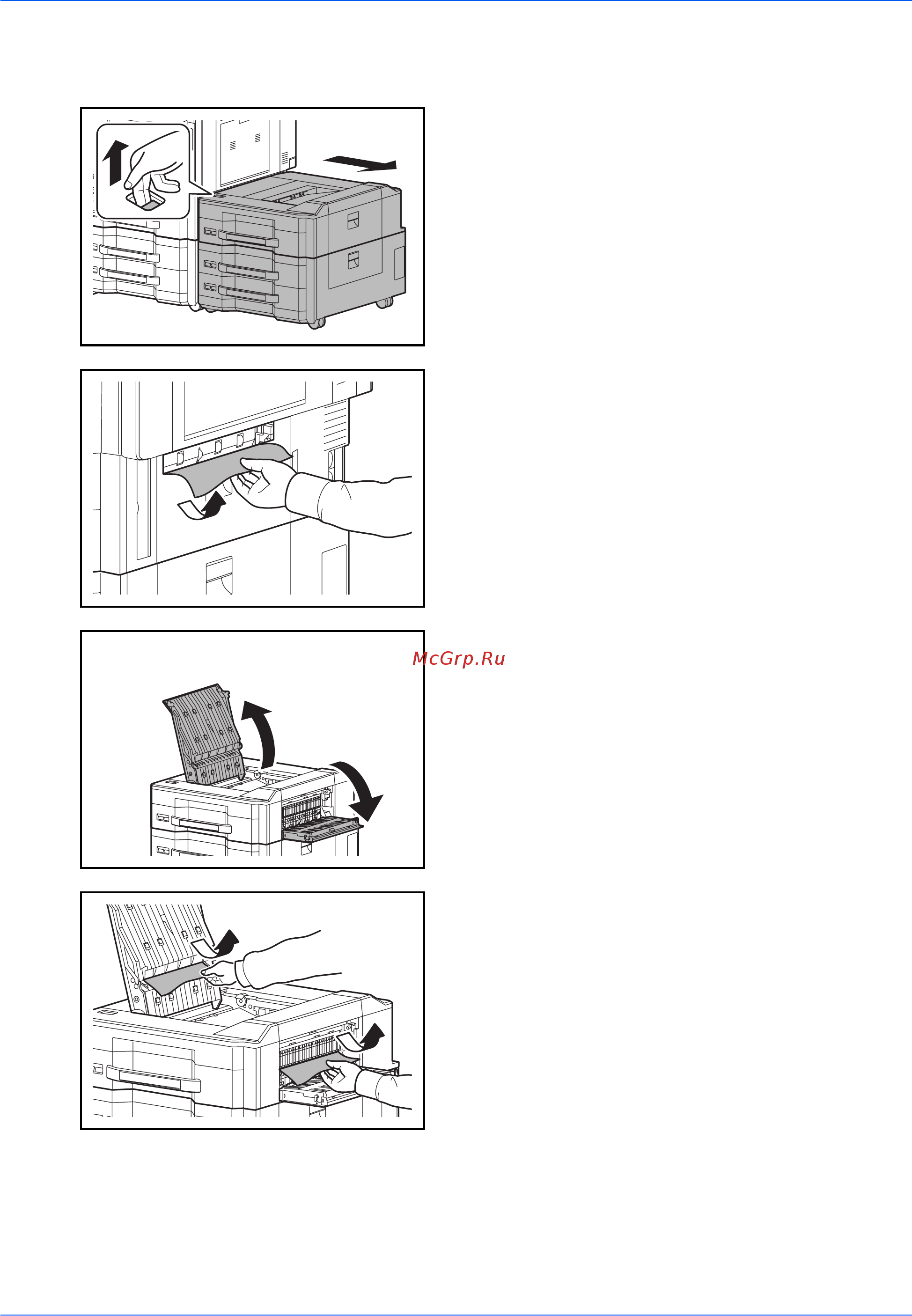 McGrp.Ru