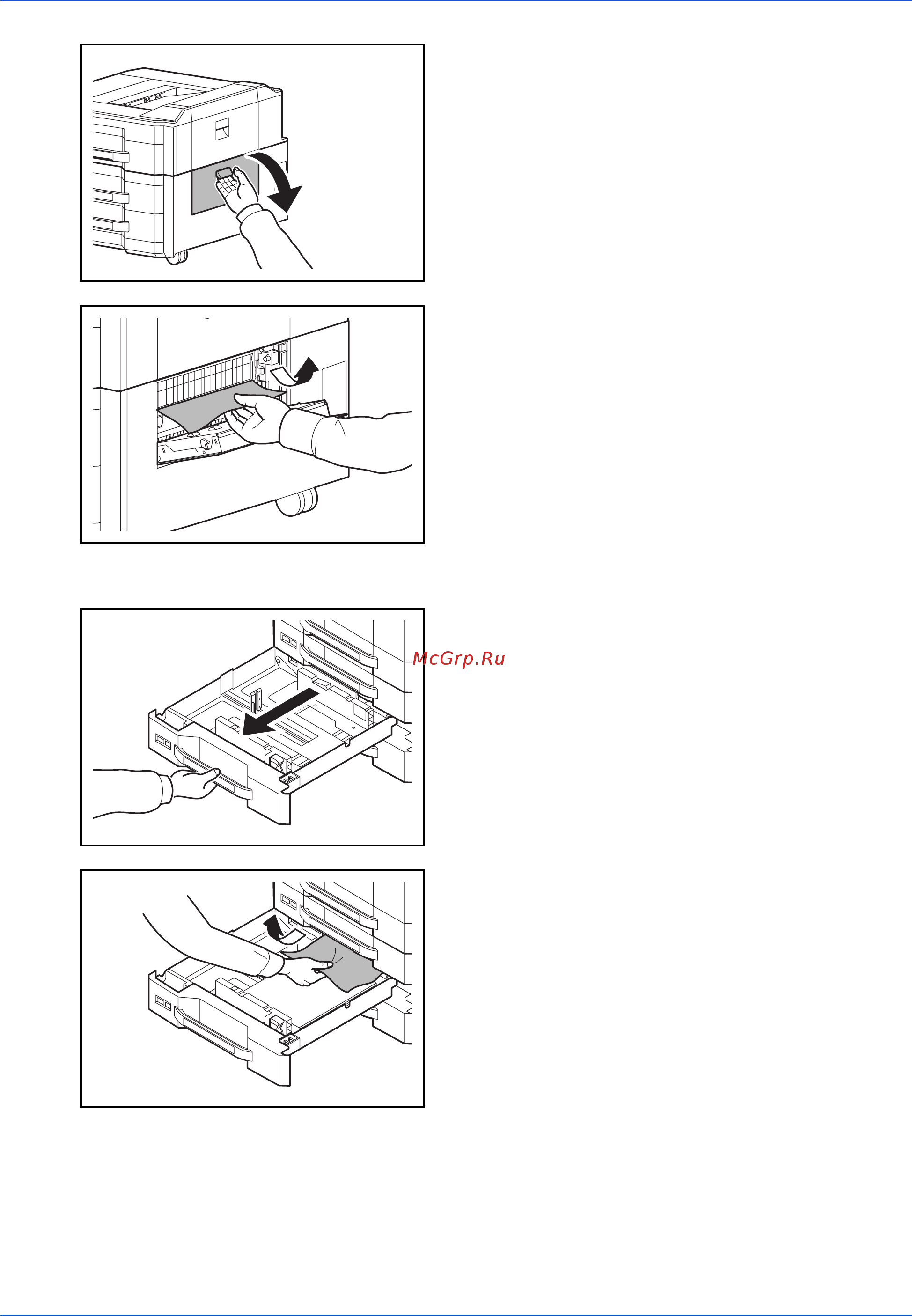 McGrp.Ru