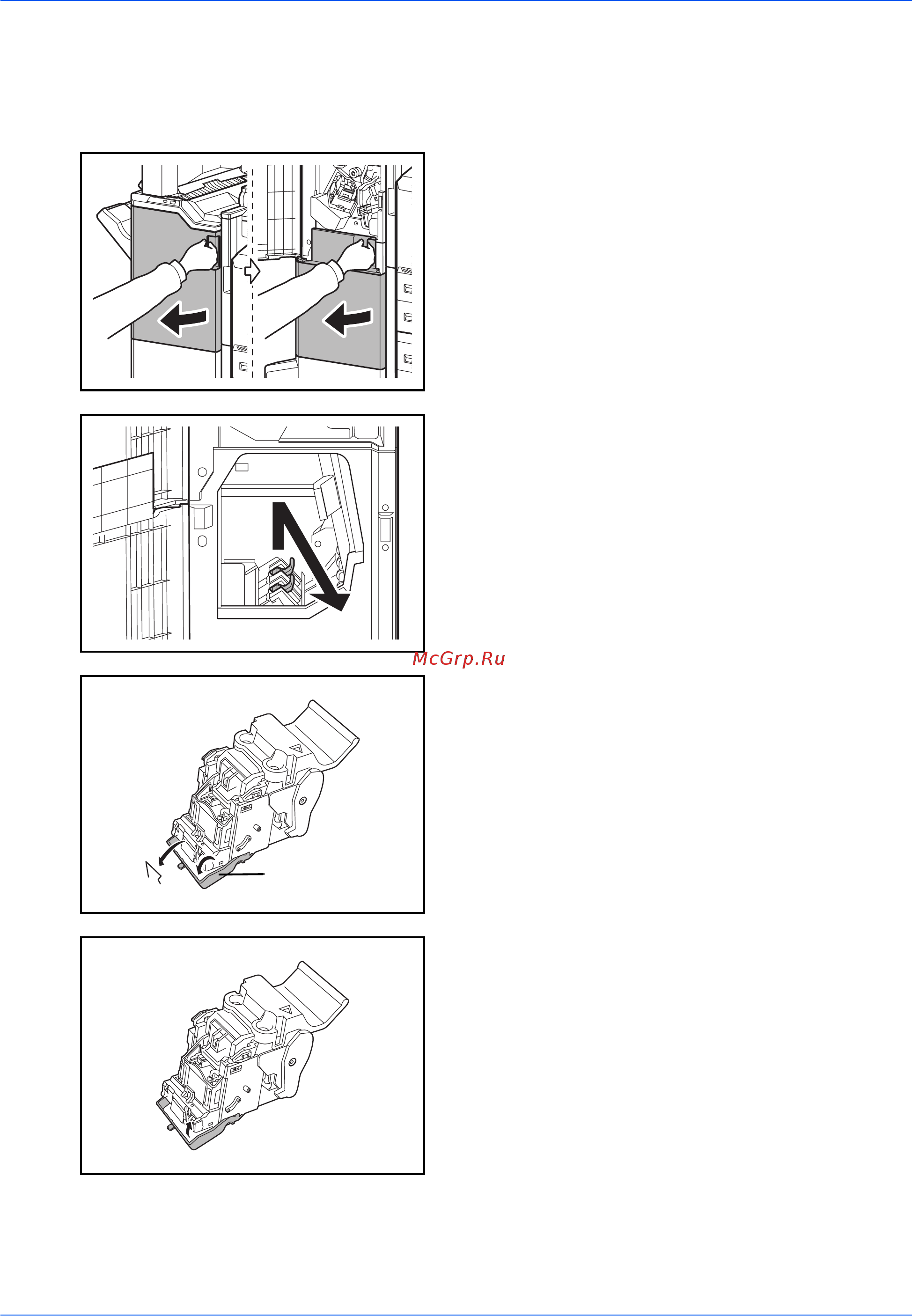 McGrp.Ru