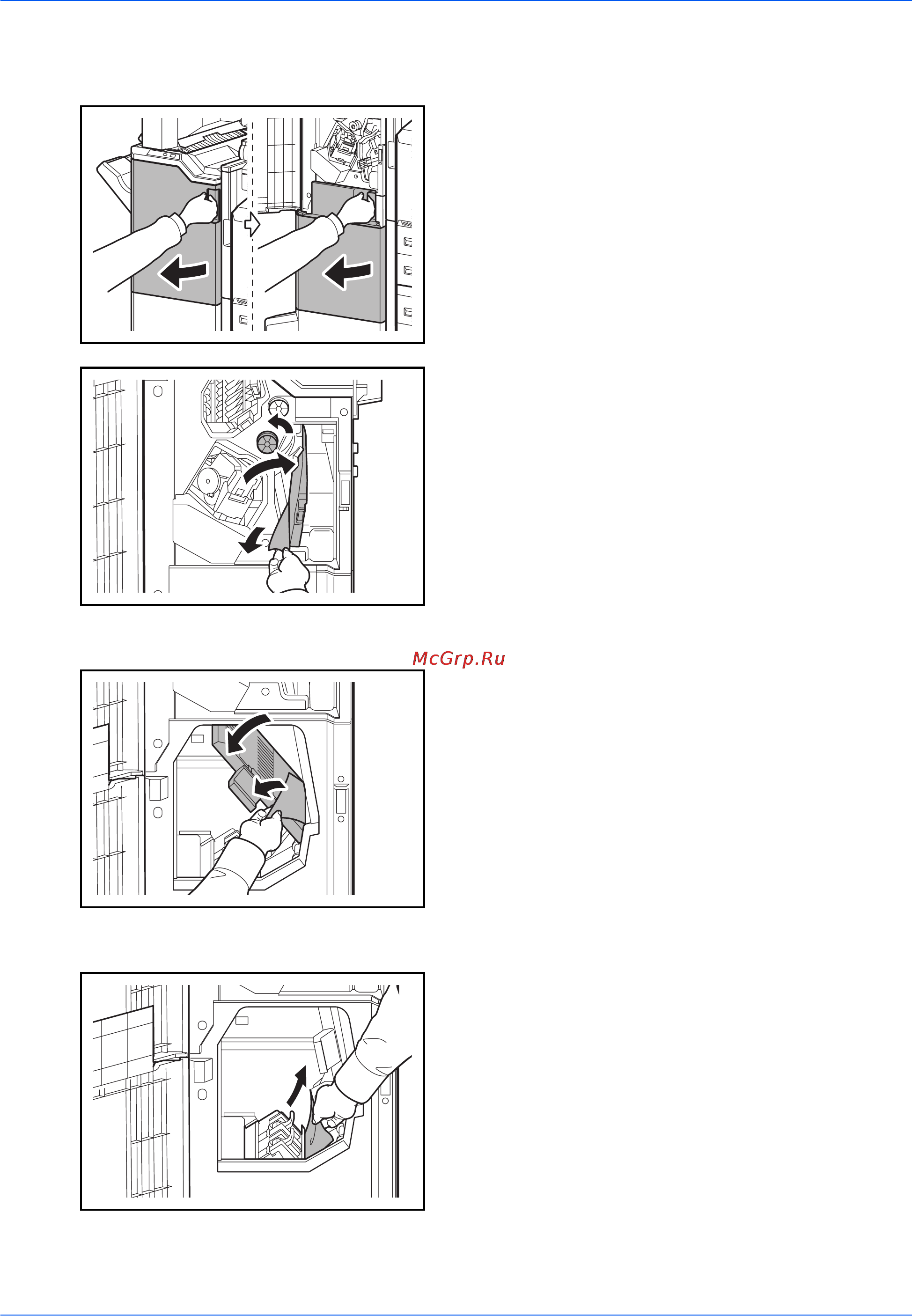 McGrp.Ru