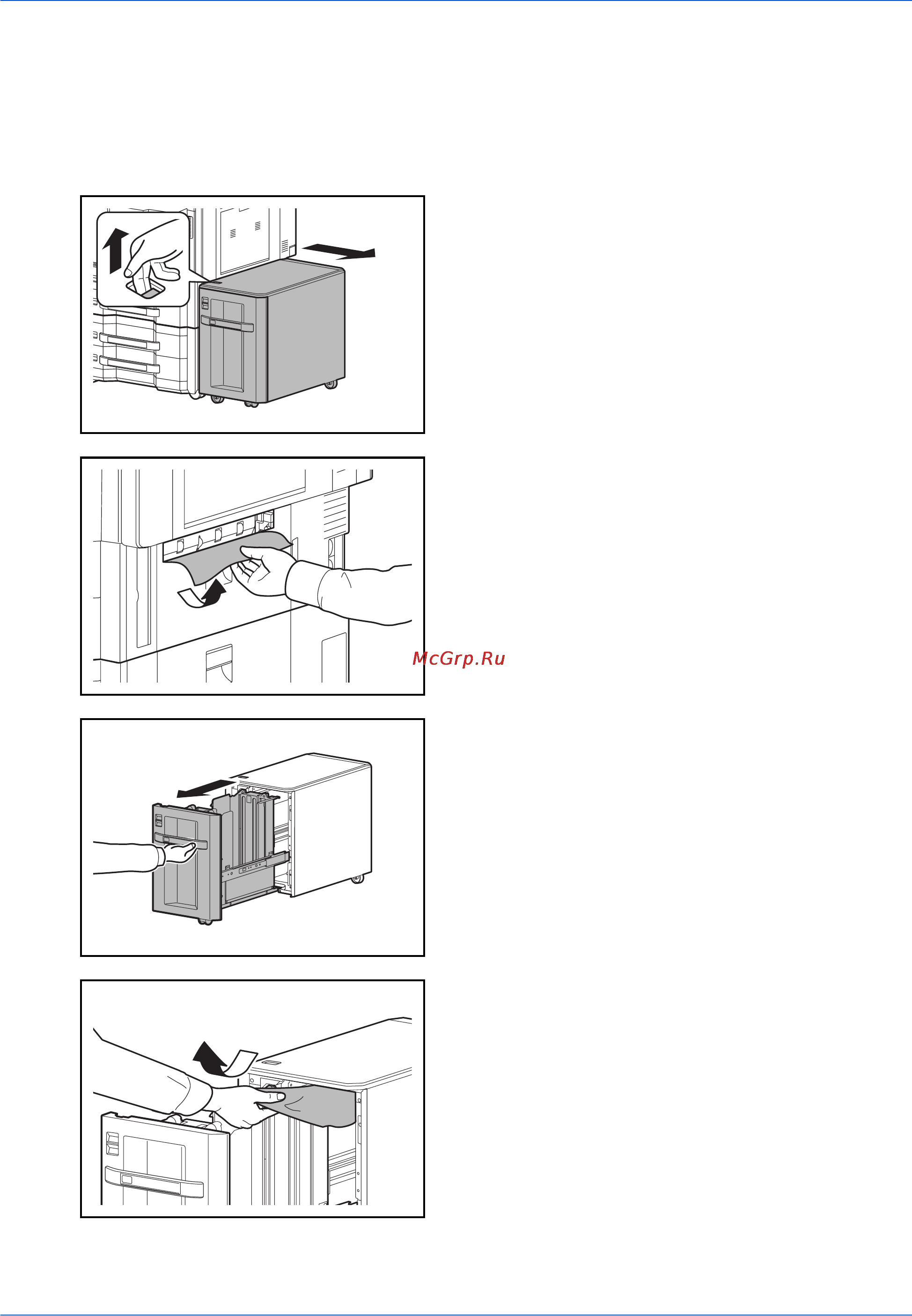 McGrp.Ru