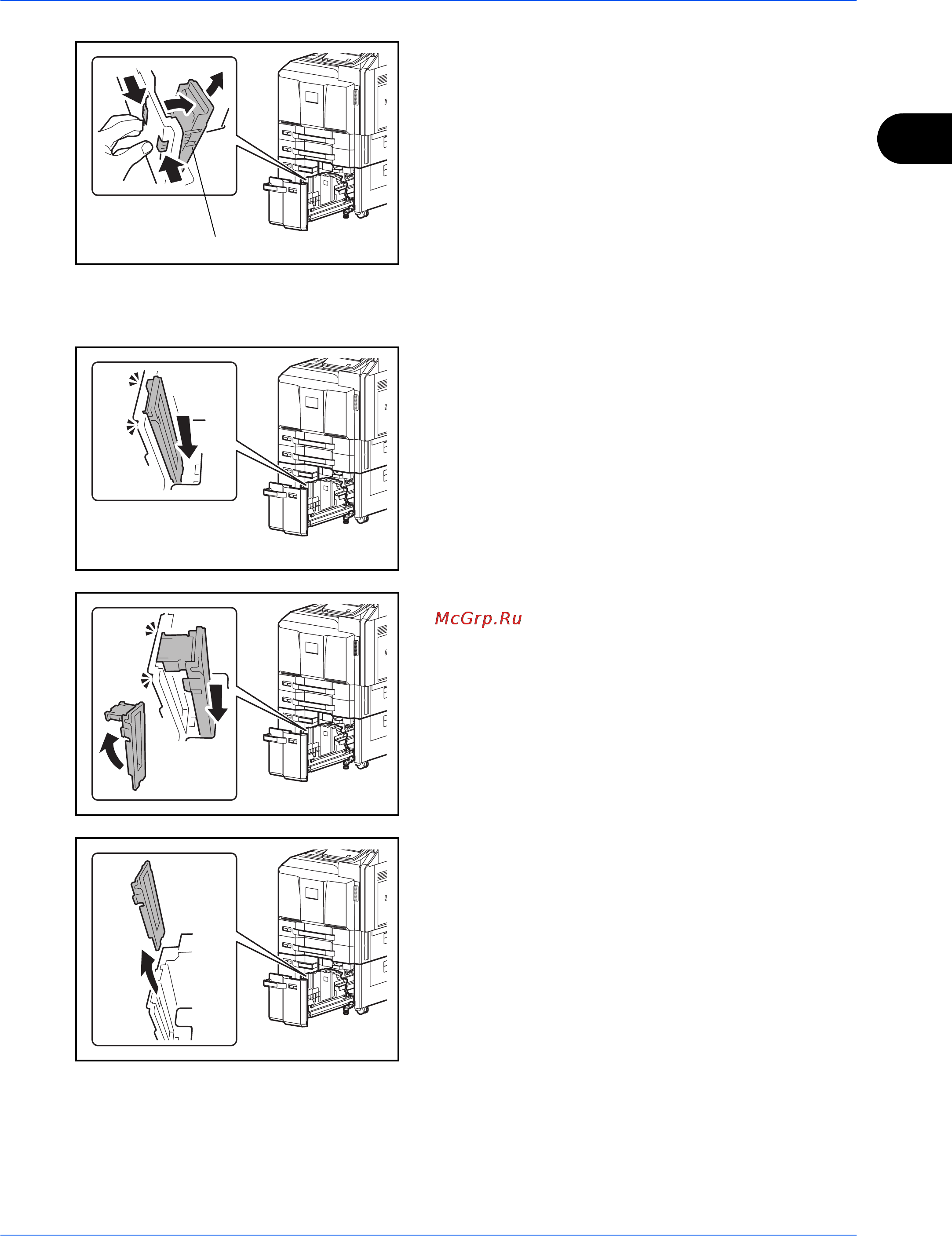 McGrp.Ru