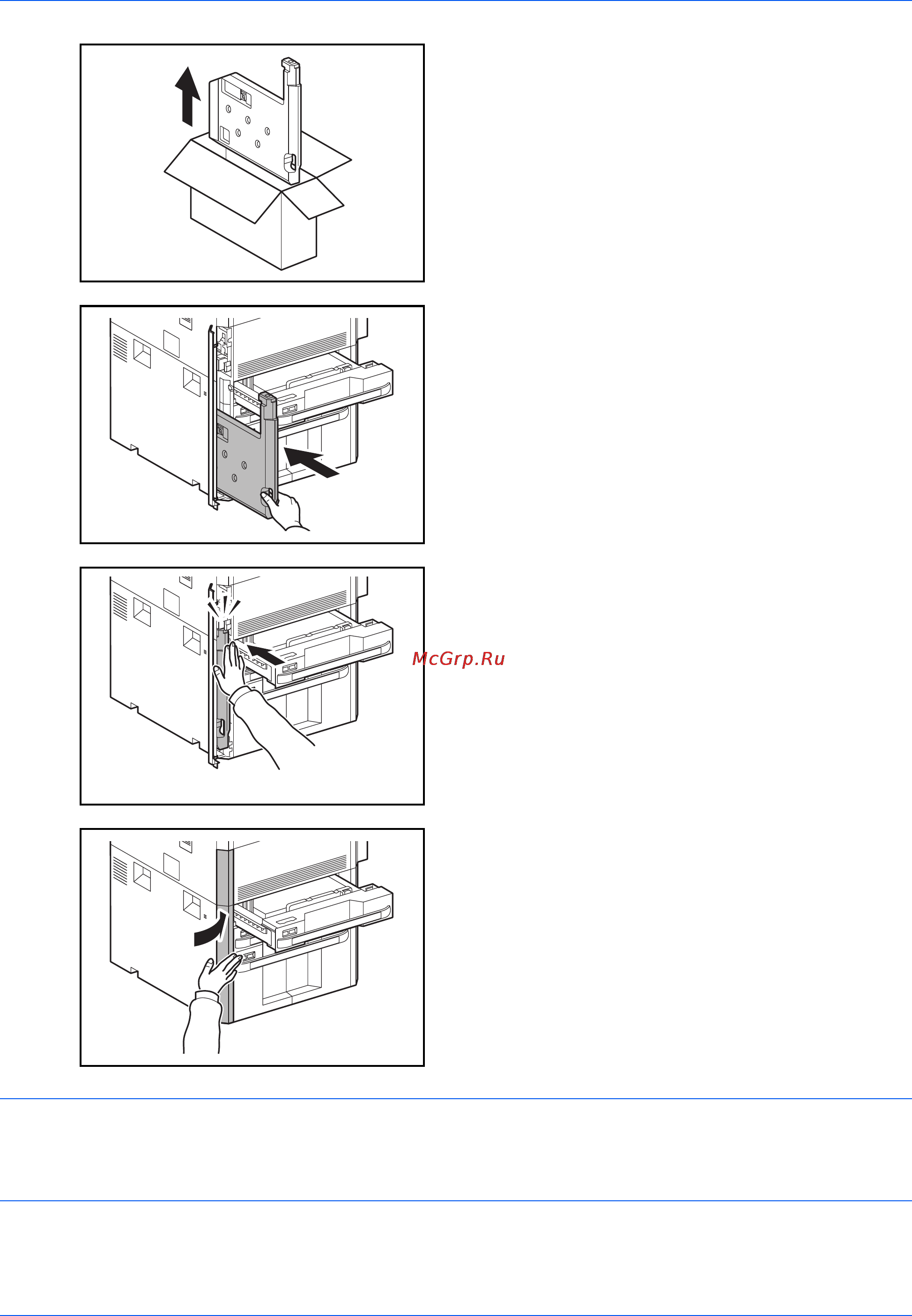 McGrp.Ru