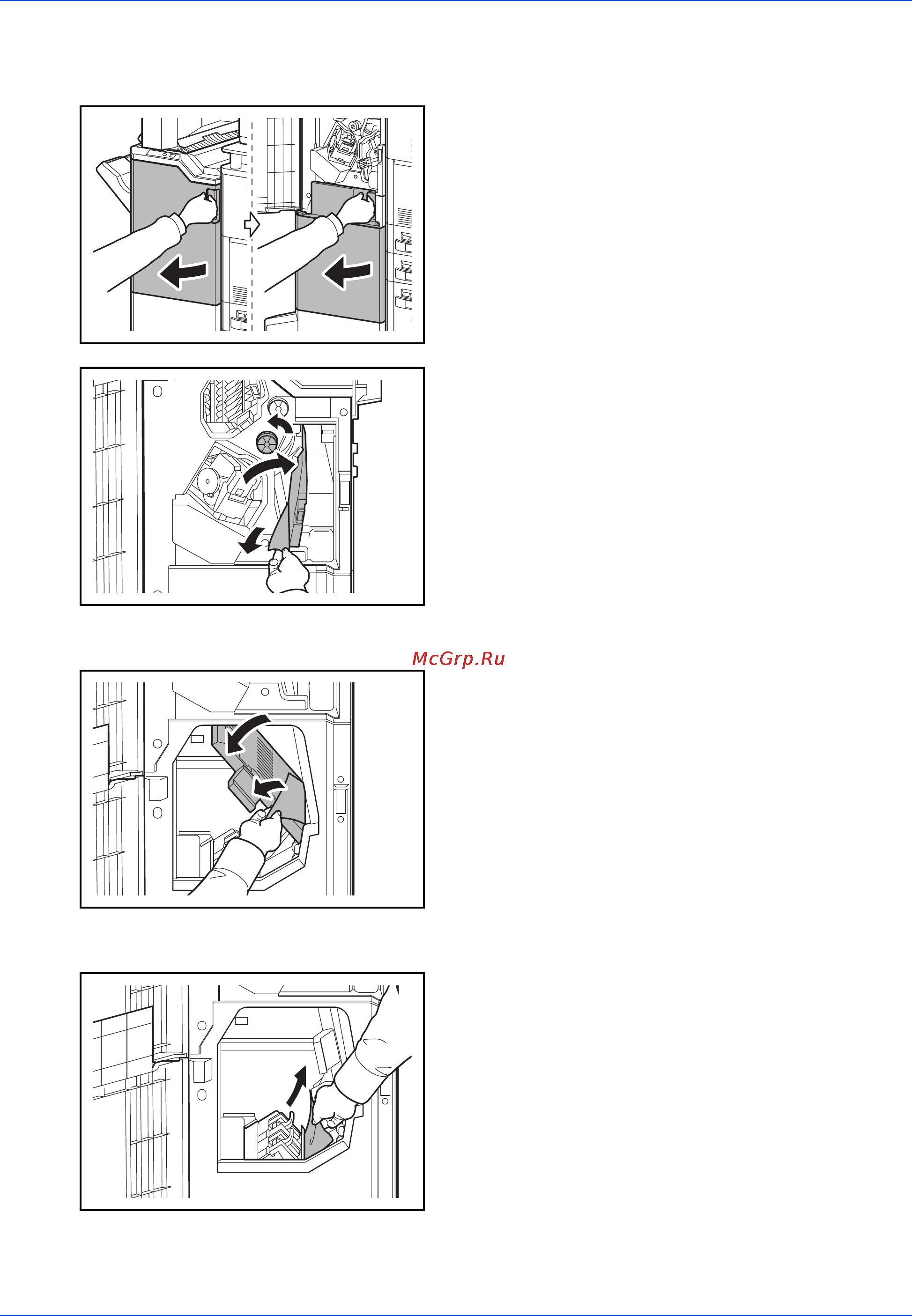 McGrp.Ru