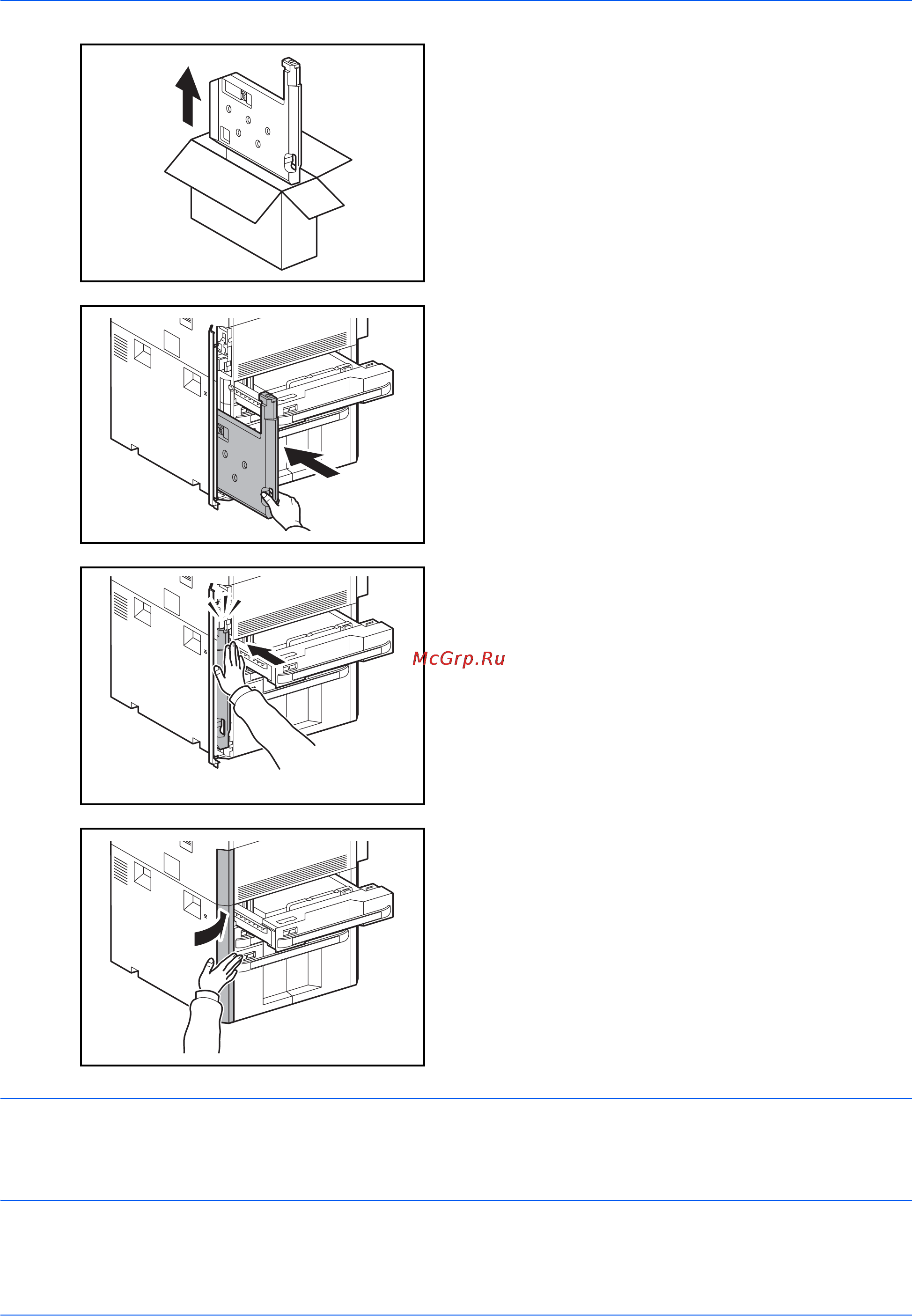 McGrp.Ru