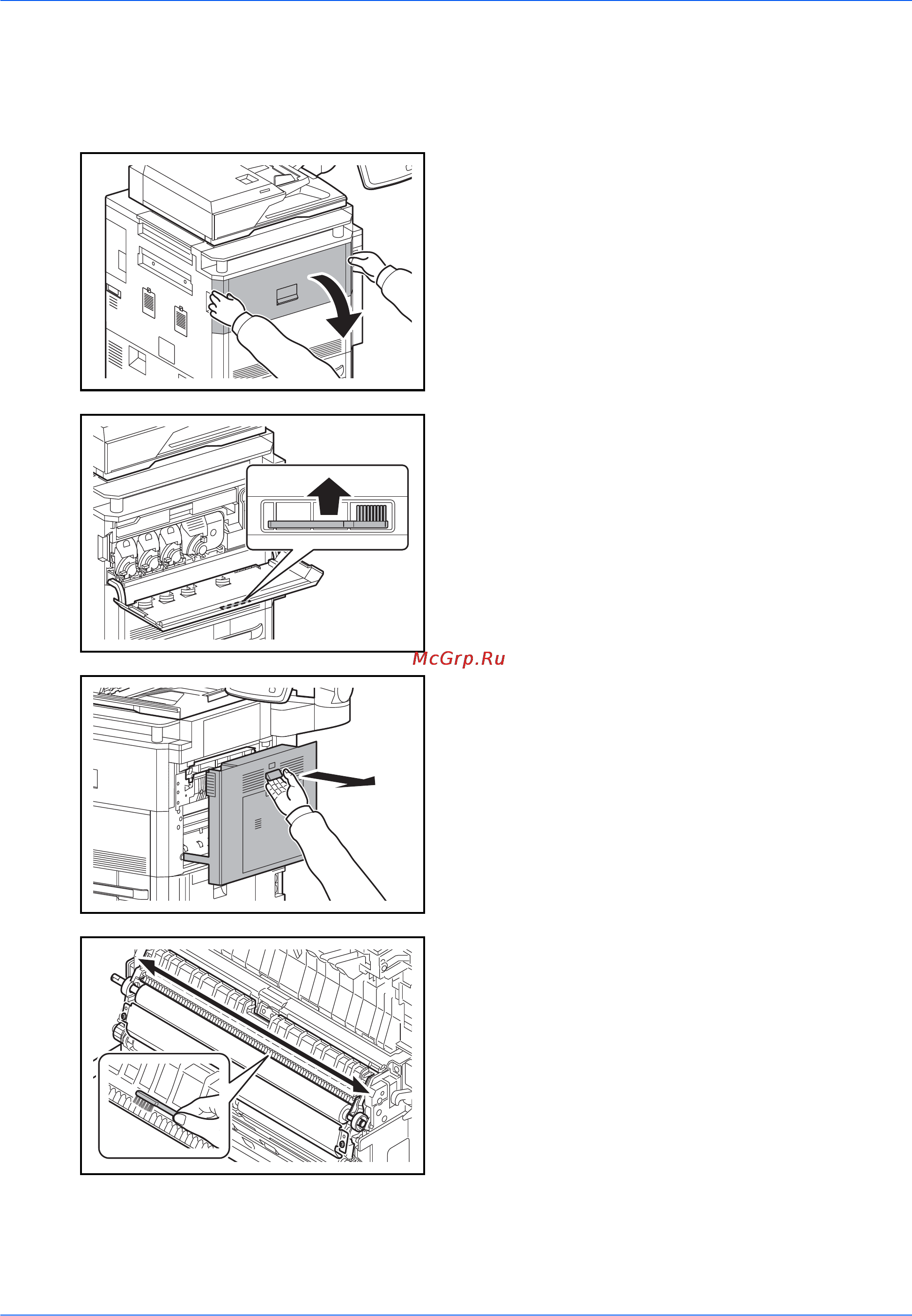 McGrp.Ru