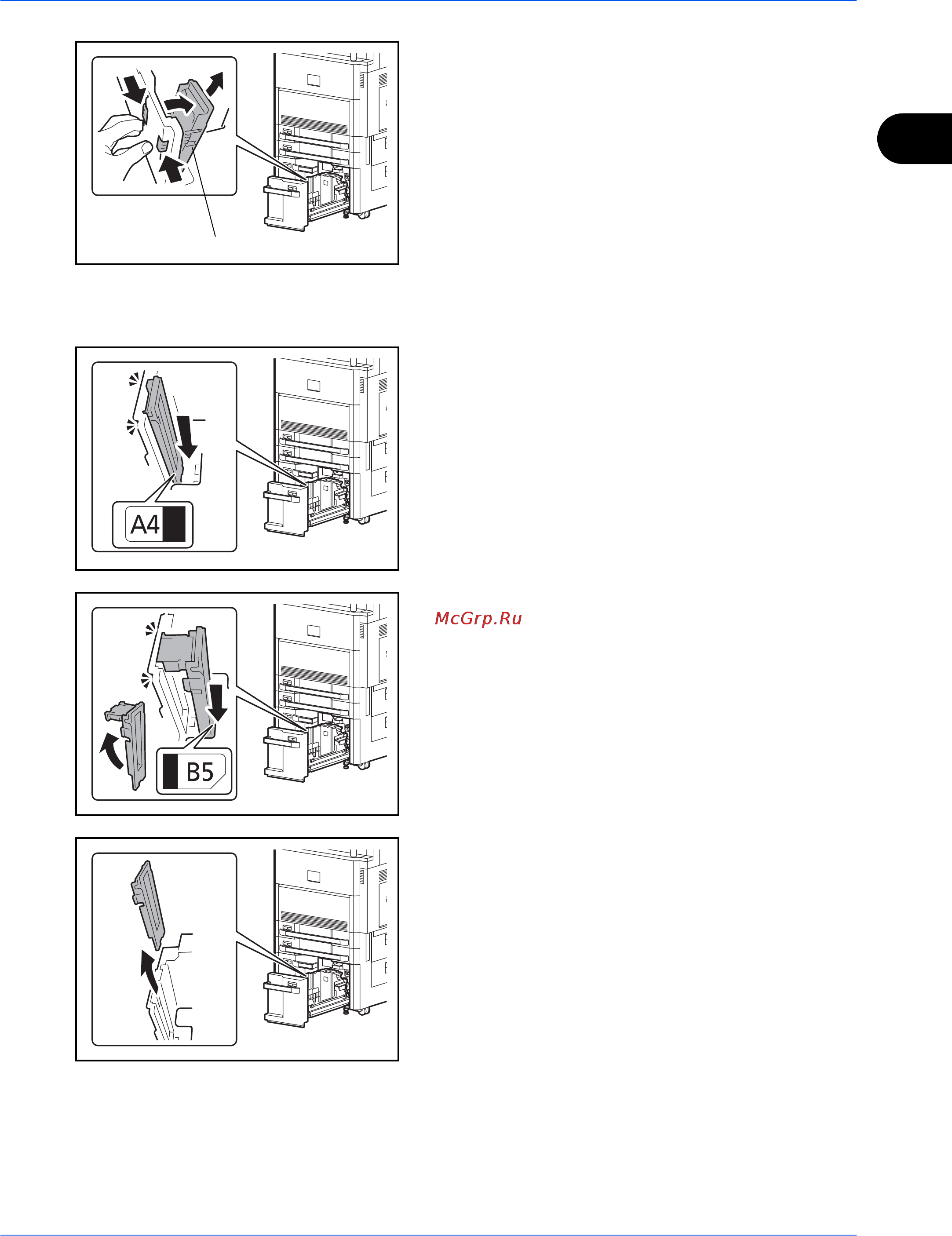 A4

McGrp.Ru

B5