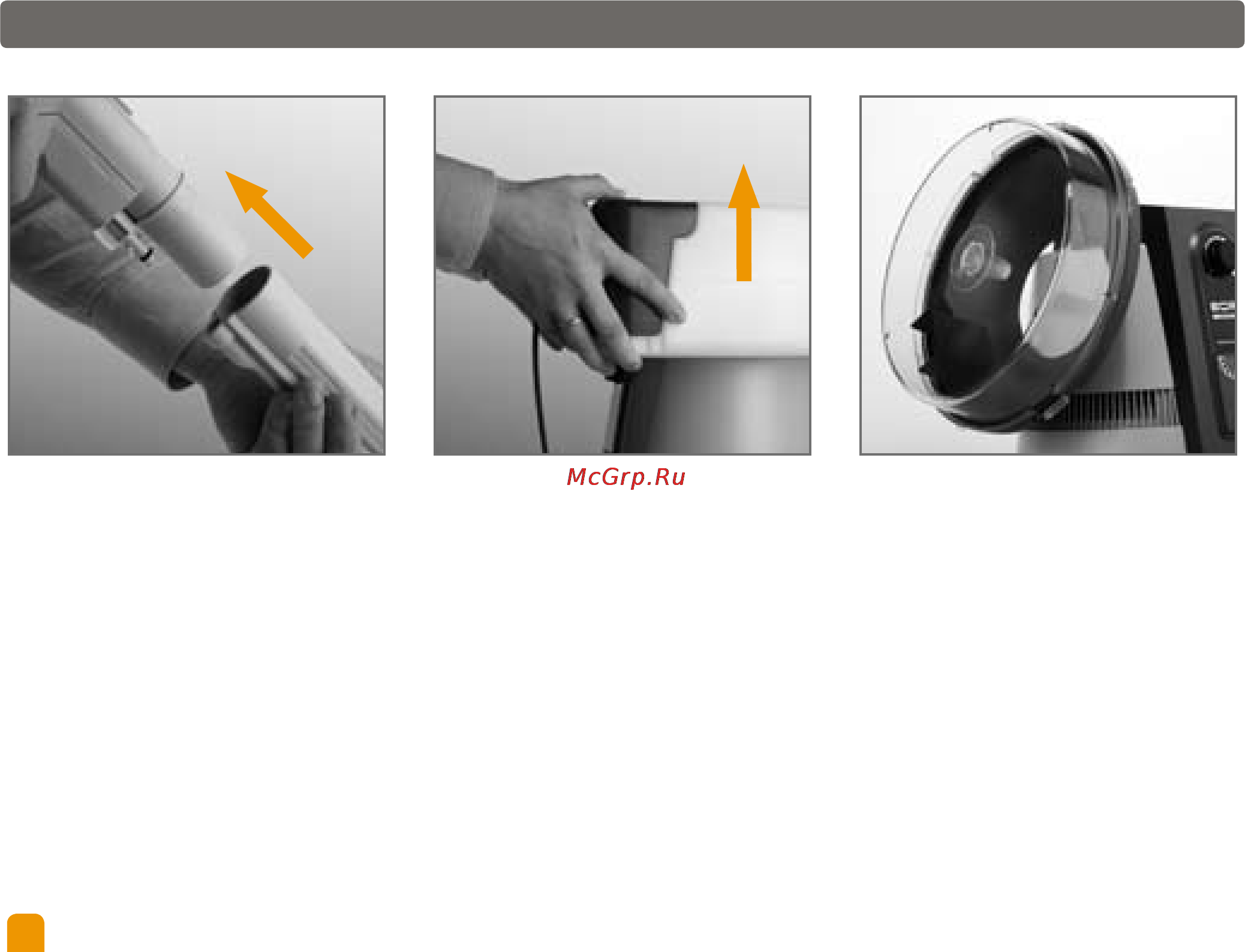 McGrp.Ru