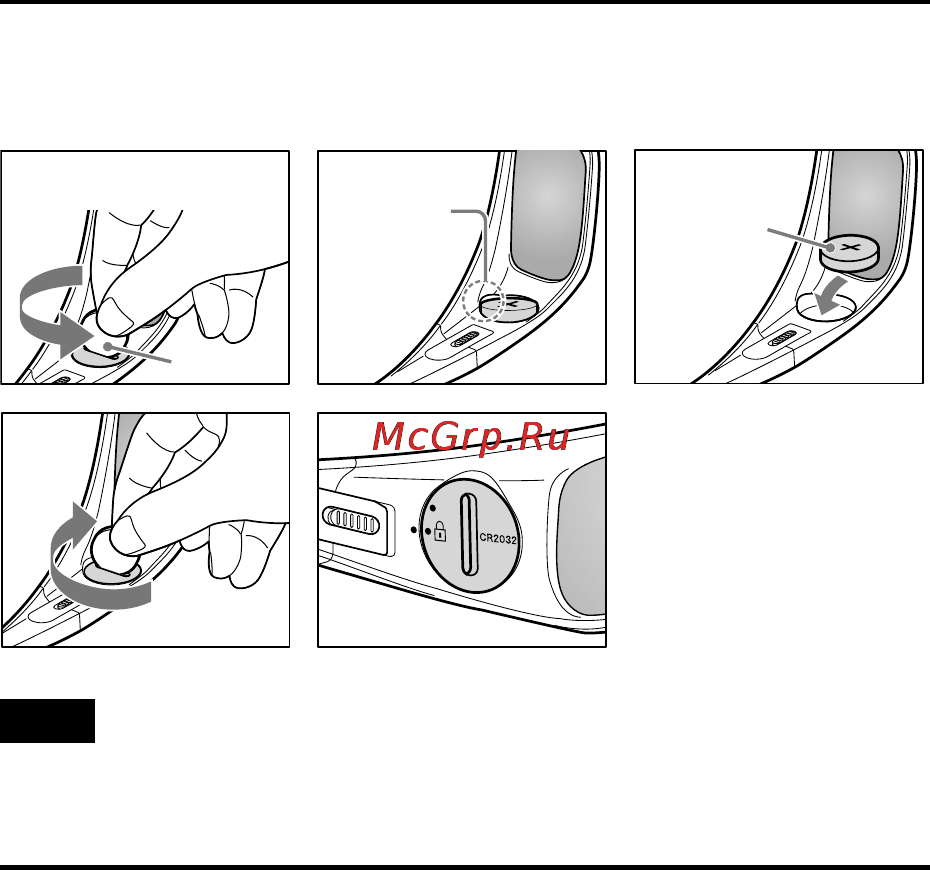 McGrp.Ru

CR2032