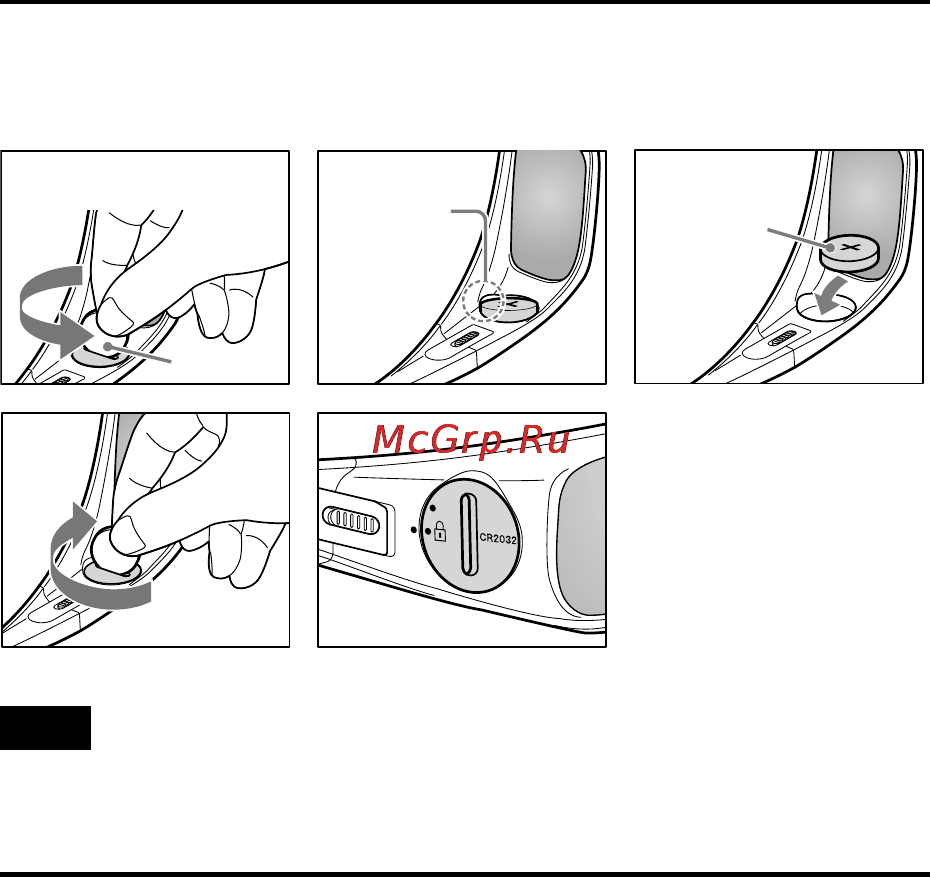 McGrp.Ru

CR2032