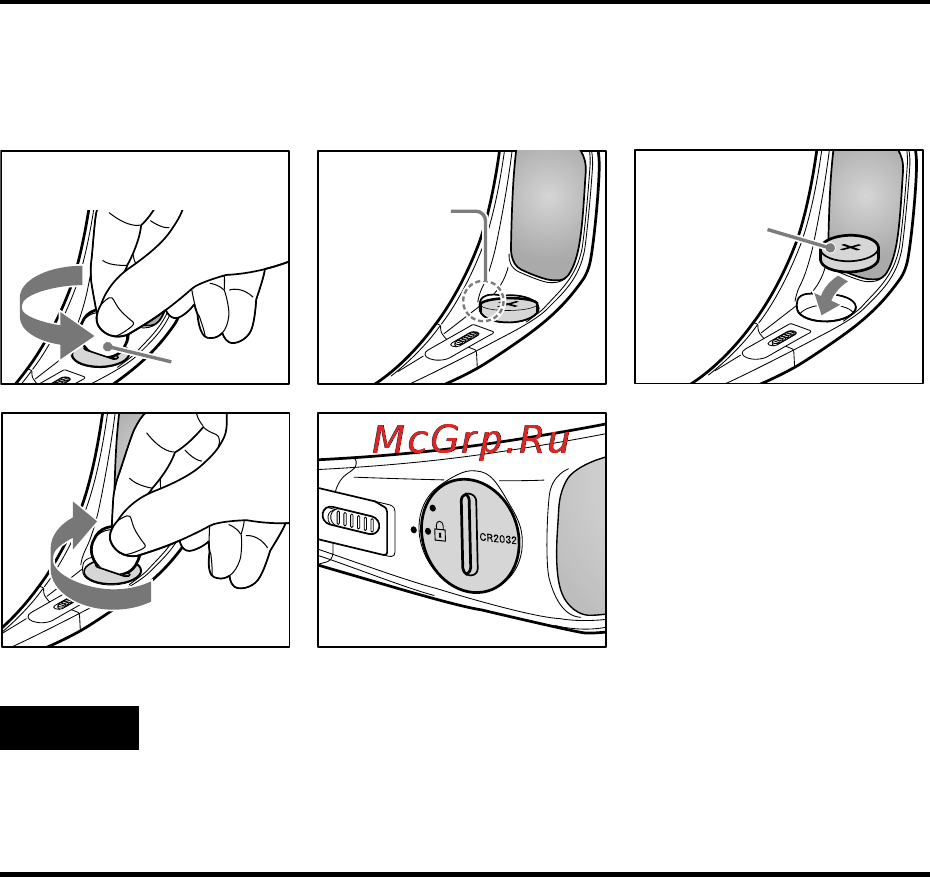 McGrp.Ru

CR2032