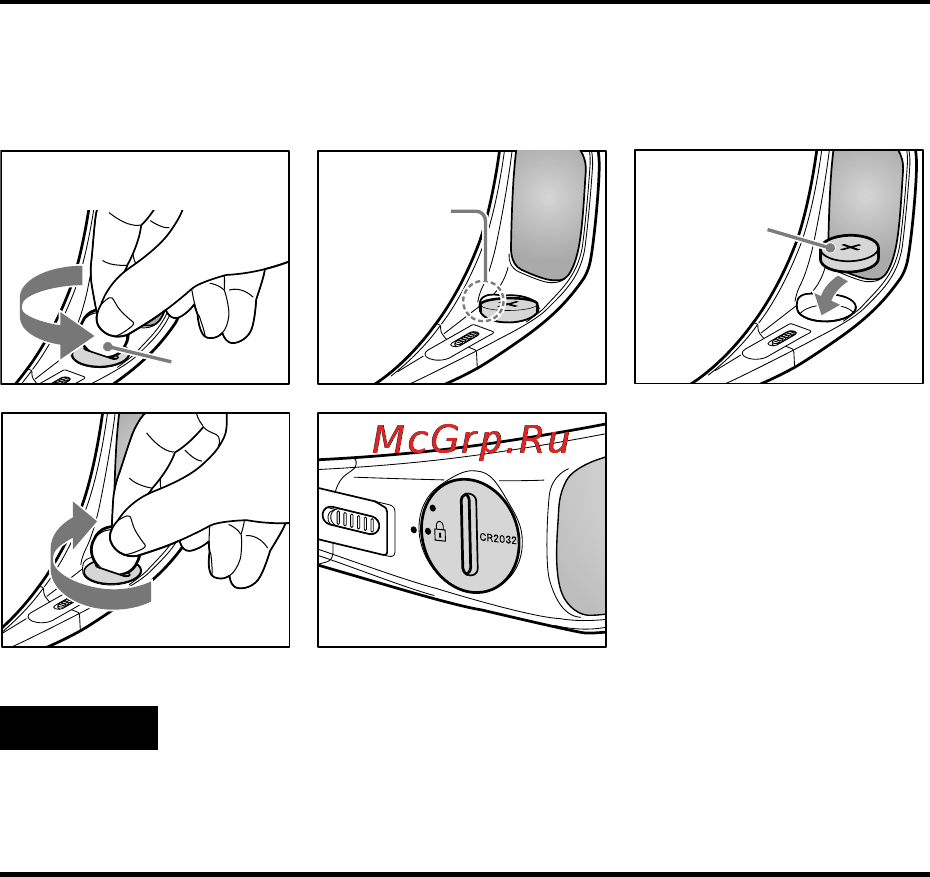 McGrp.Ru

CR2032