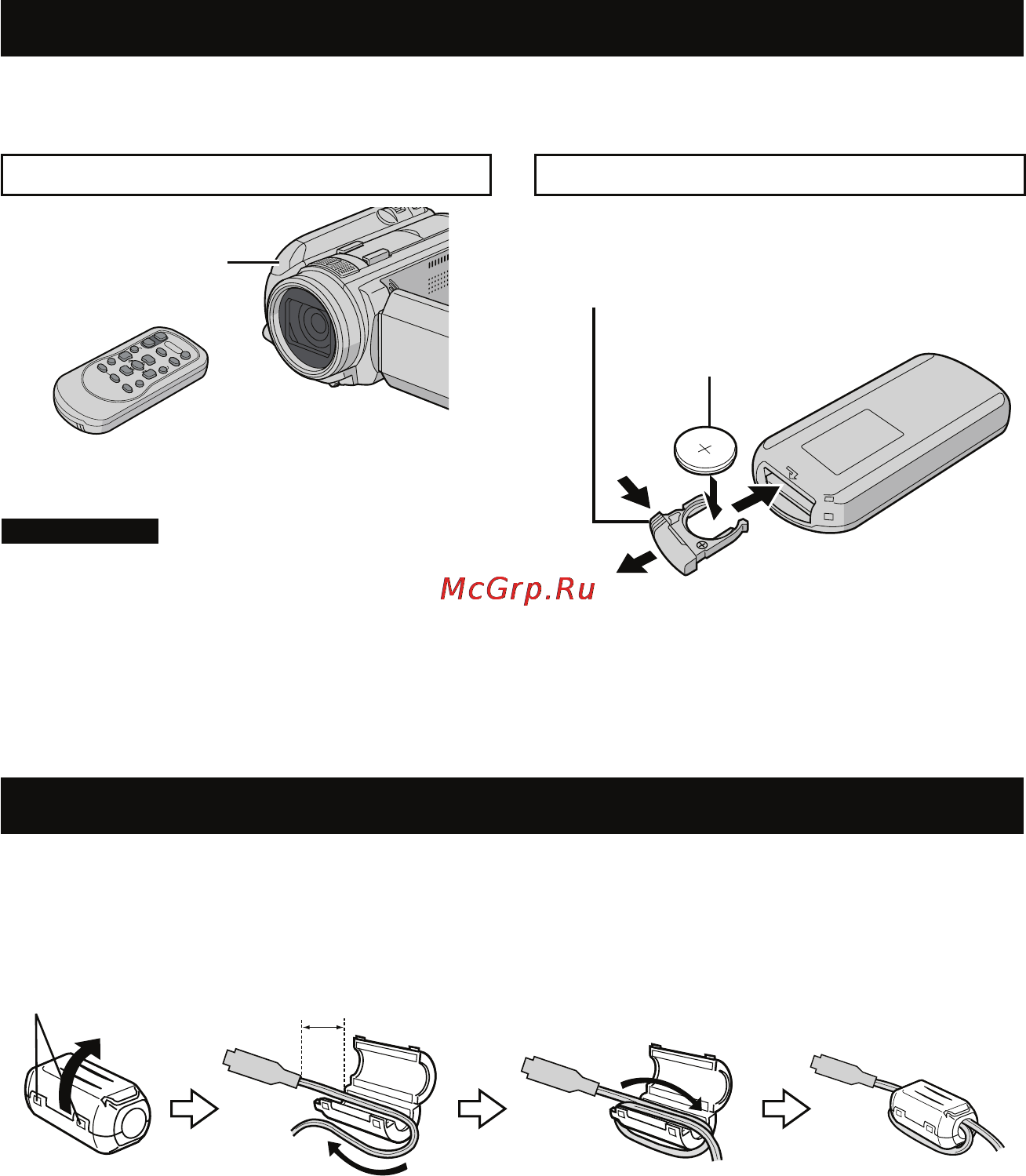 McGrp.Ru