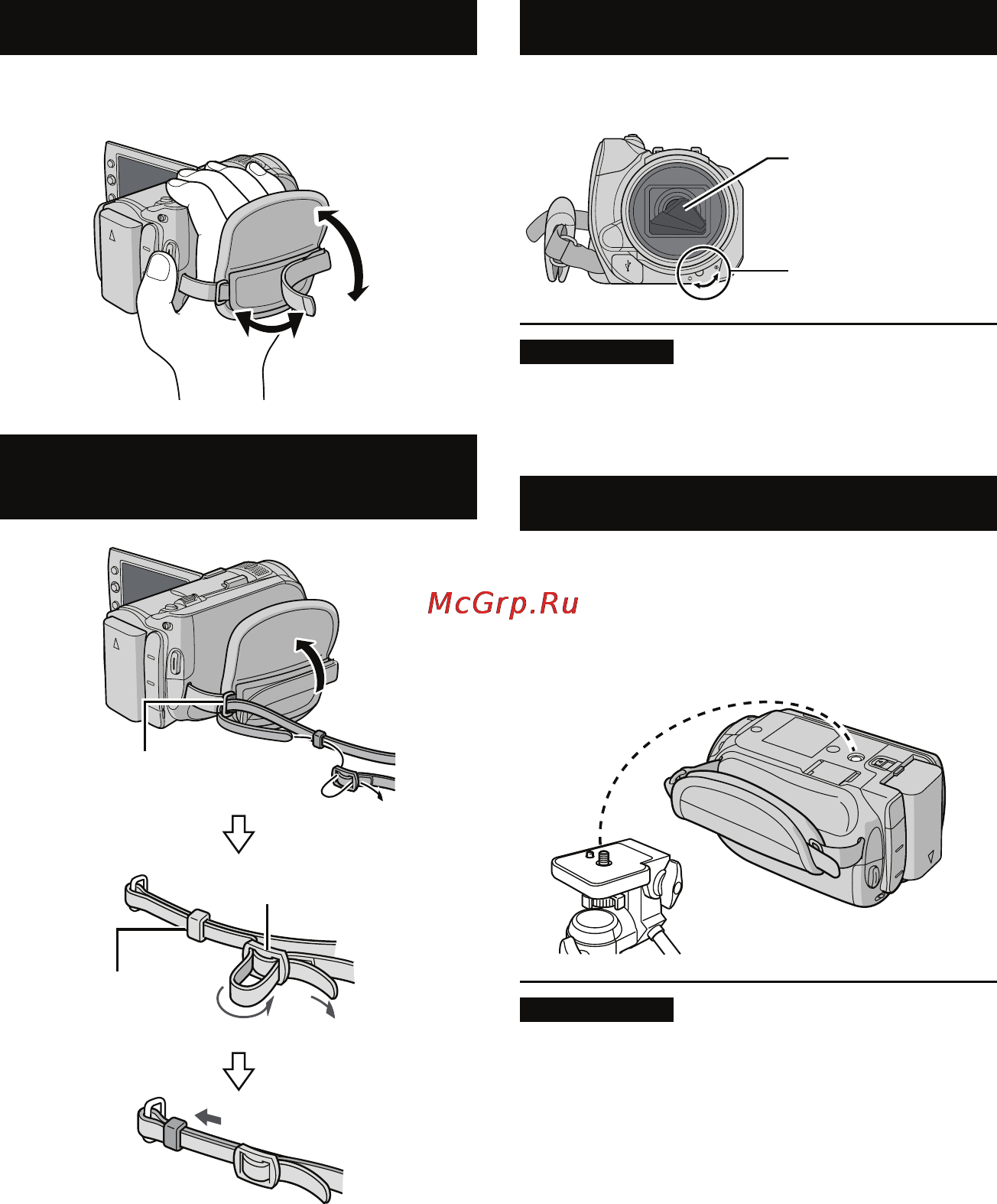 McGrp.Ru