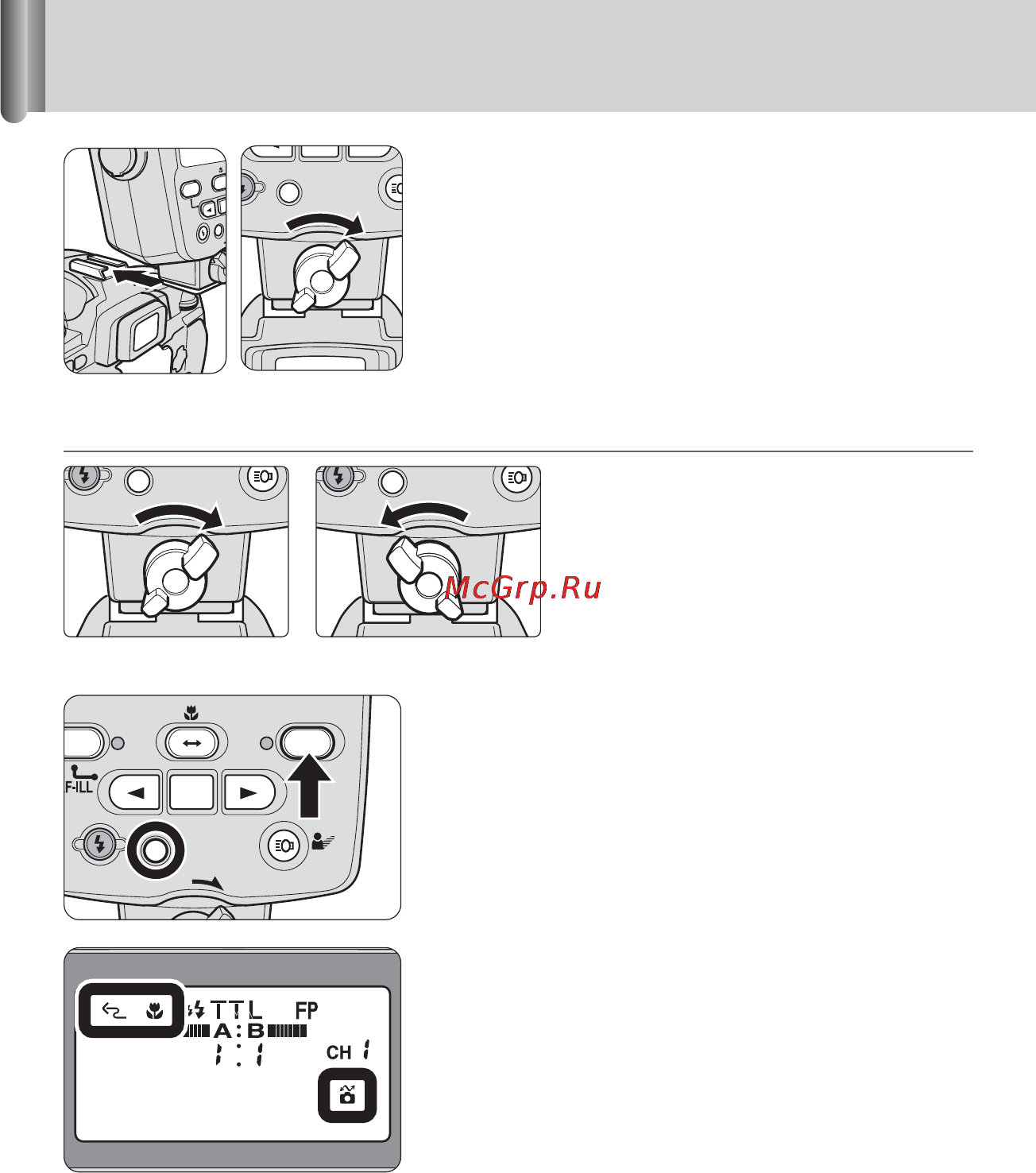 McGrp.Ru

F-ILL

TTL FP
A : B
1 : 1
CH 1