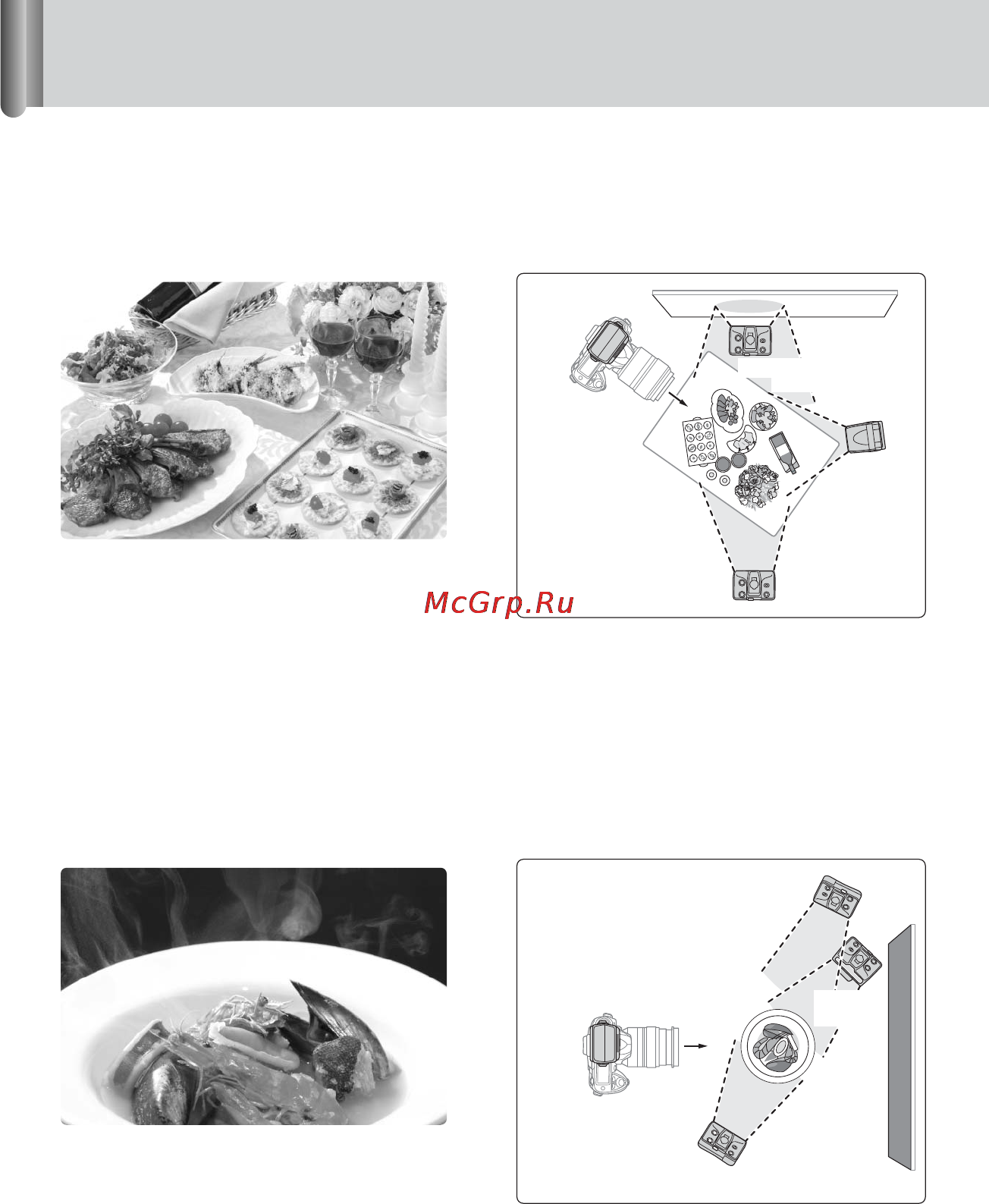 McGrp.Ru