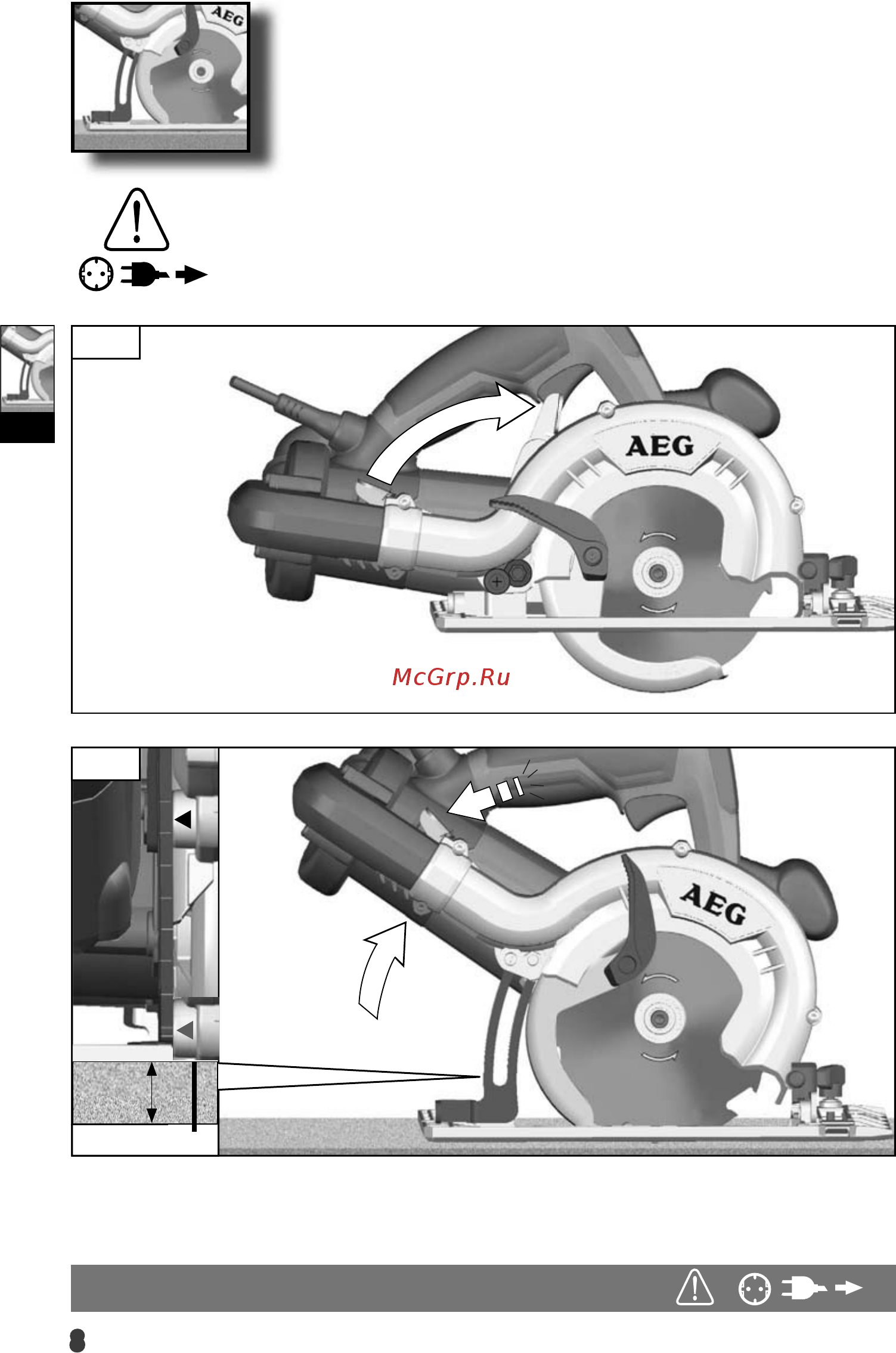 AEG

AEG

McGrp.Ru

AEG

8