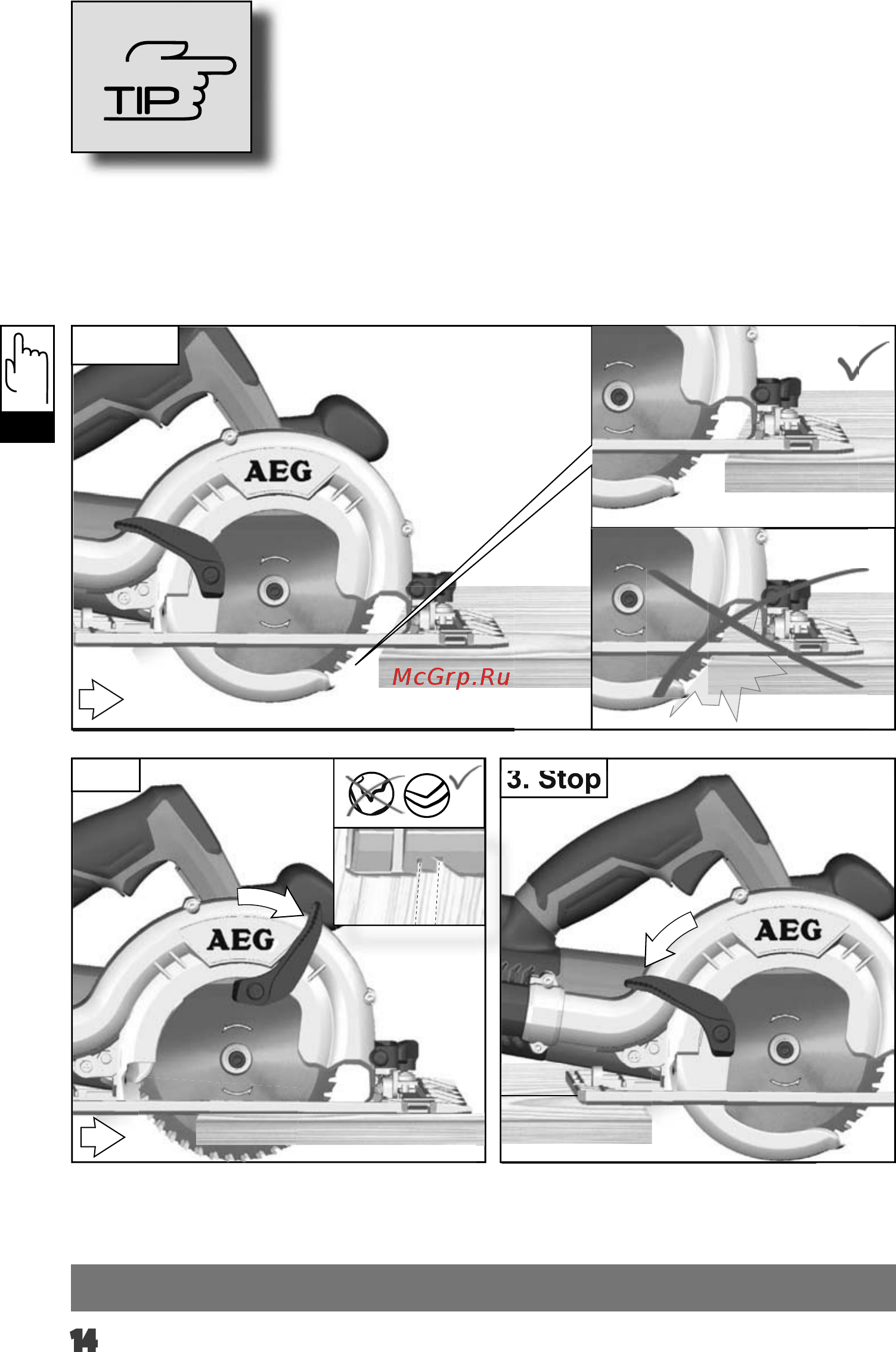 TIP

AEG

McGrp.Ru

AEG

3. Stop

AEG

14