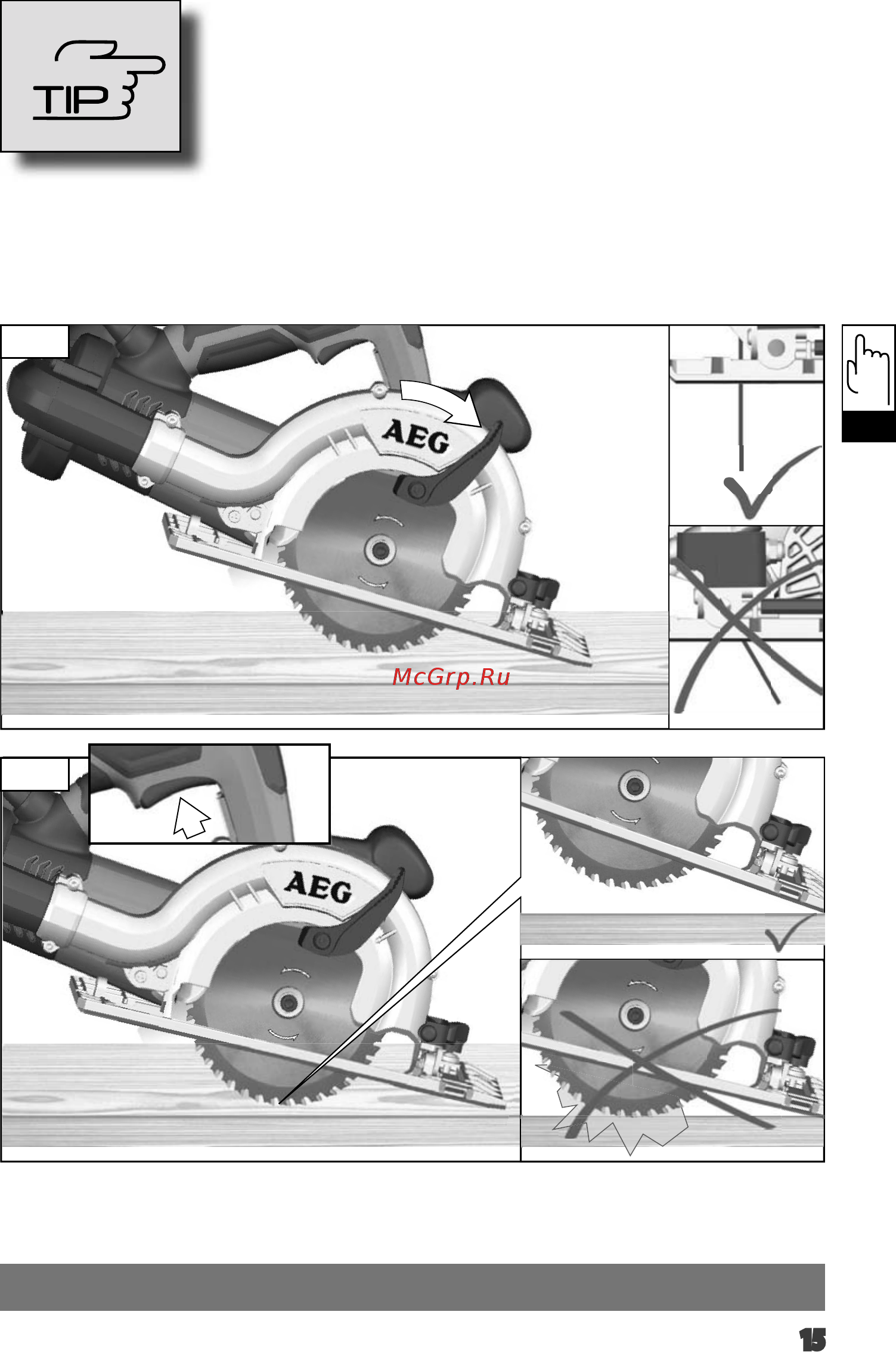 TIP

AEG

McGrp.Ru

AEG

15