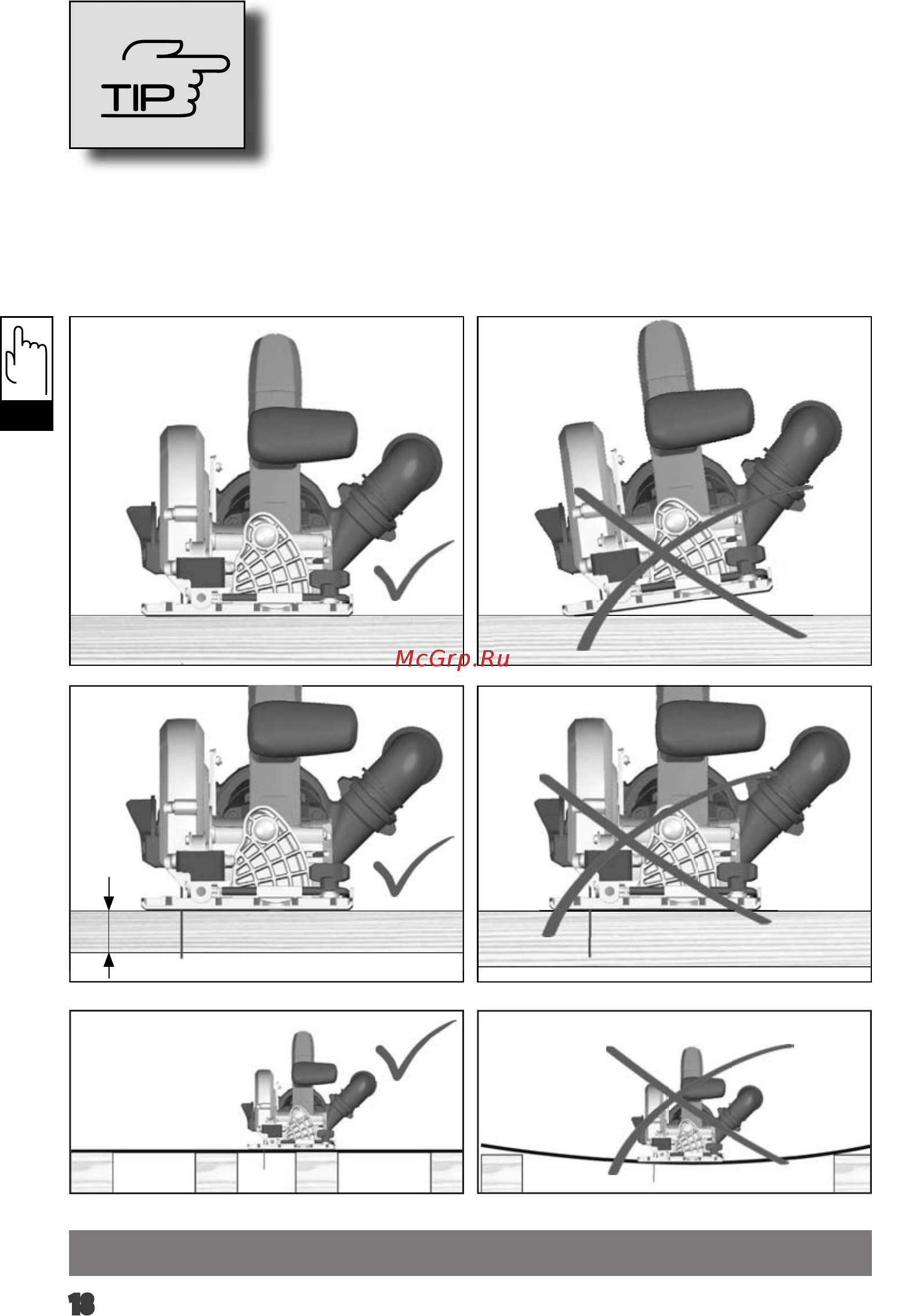 TIP

McGrp.Ru

18