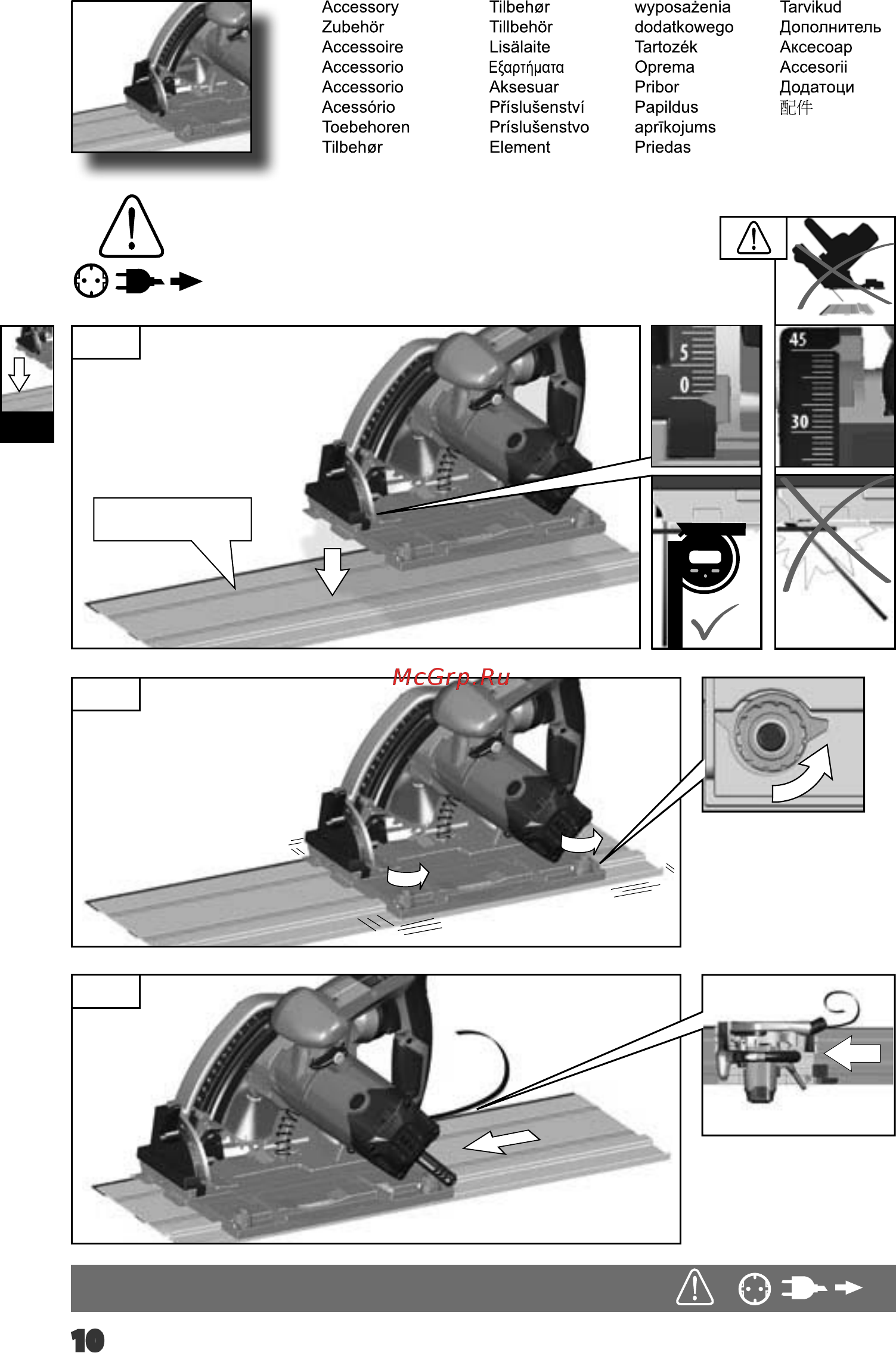 Accessory
Zubehör
Accessoire
Accessorio
Accessorio
Acessório
Toebehoren
Tilbehør

Tilbehør
Tillbehör
Lisälaite
Εξαρτήματα
Aksesuar
Příslušenství
Príslušenstvo
Element

wyposażenia
dodatkowego
Tartozék
Oprema
Pribor
Papildus
aprīkojums
Priedas

Tarvikud
Дополнитель
Аксесоар
Accesorii
Додатоци
配件

5
0

45
30

McGrp.Ru

10