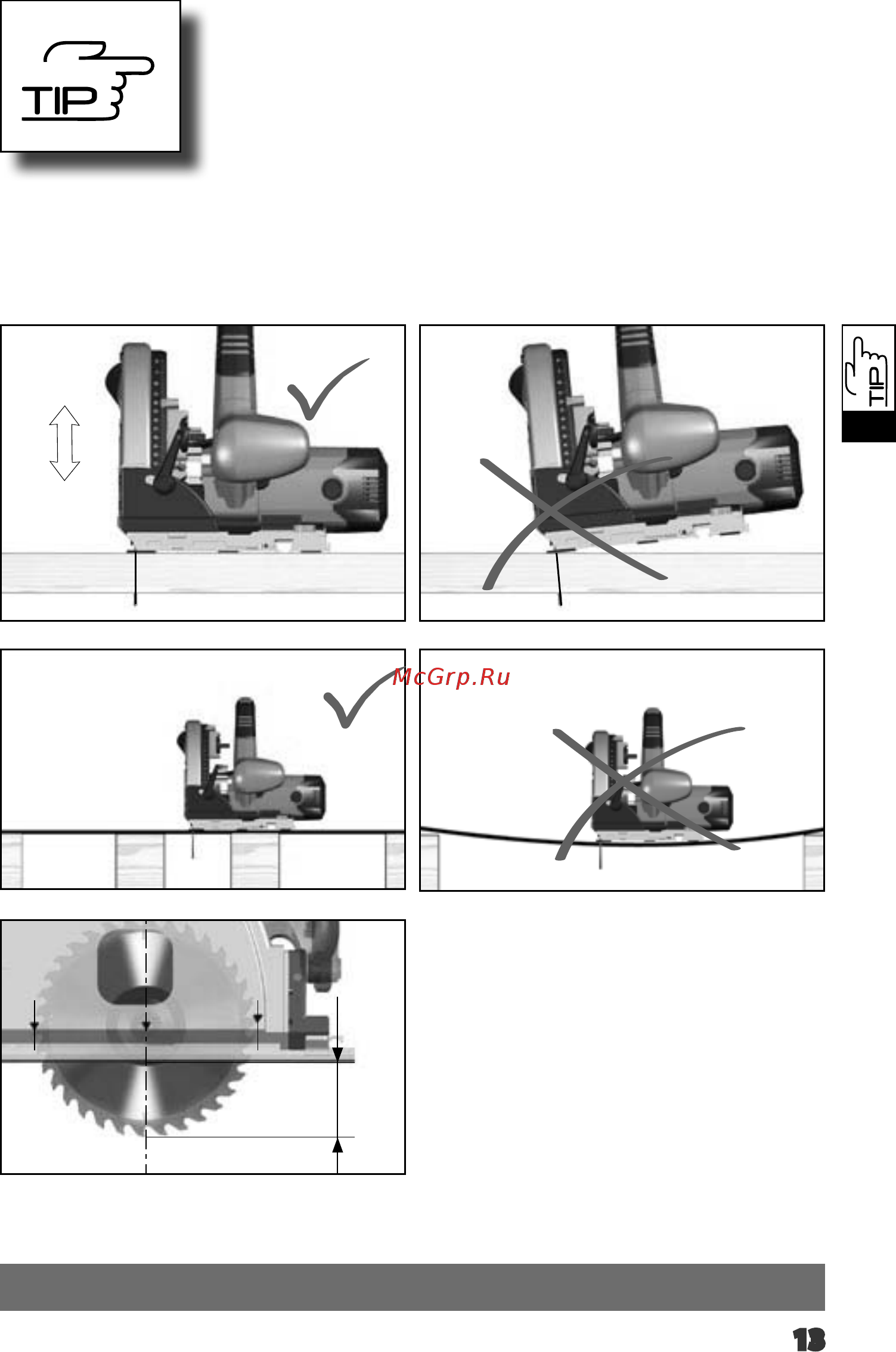 TIP

TIP

McGrp.Ru

13