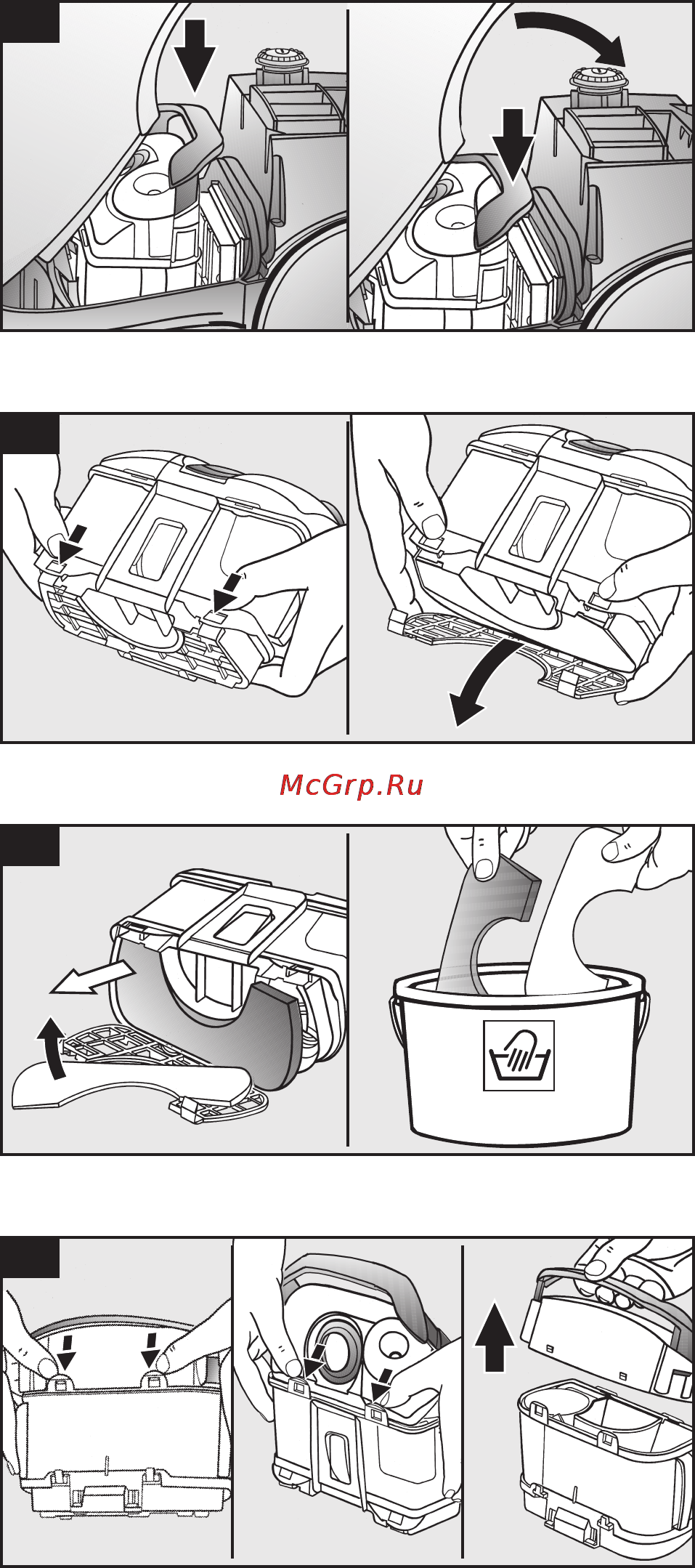 McGrp.Ru