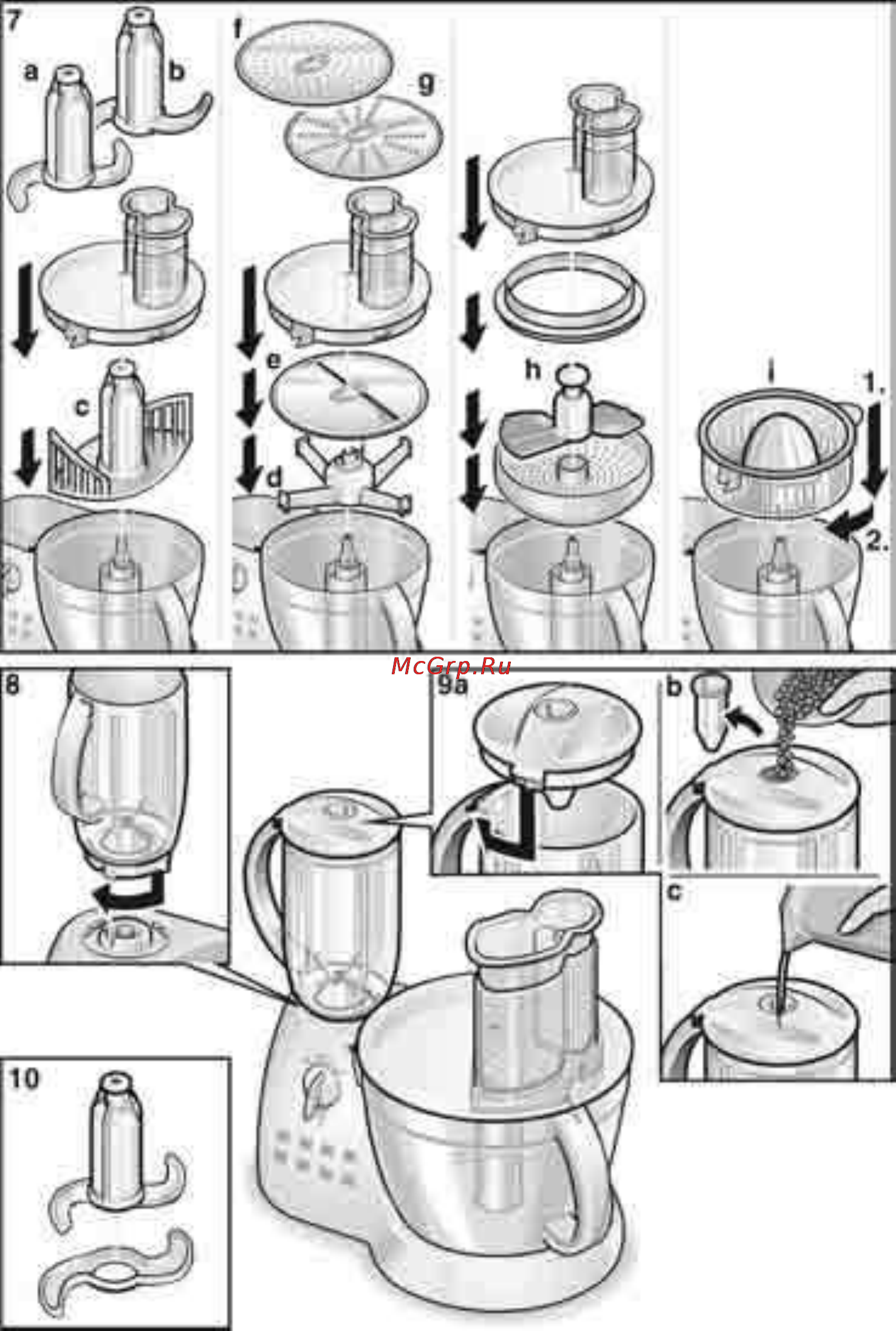 7
a
b
c
f
g
e
d
h
i
1.
2.
McGrp.Ru
8
9a
b
c
10