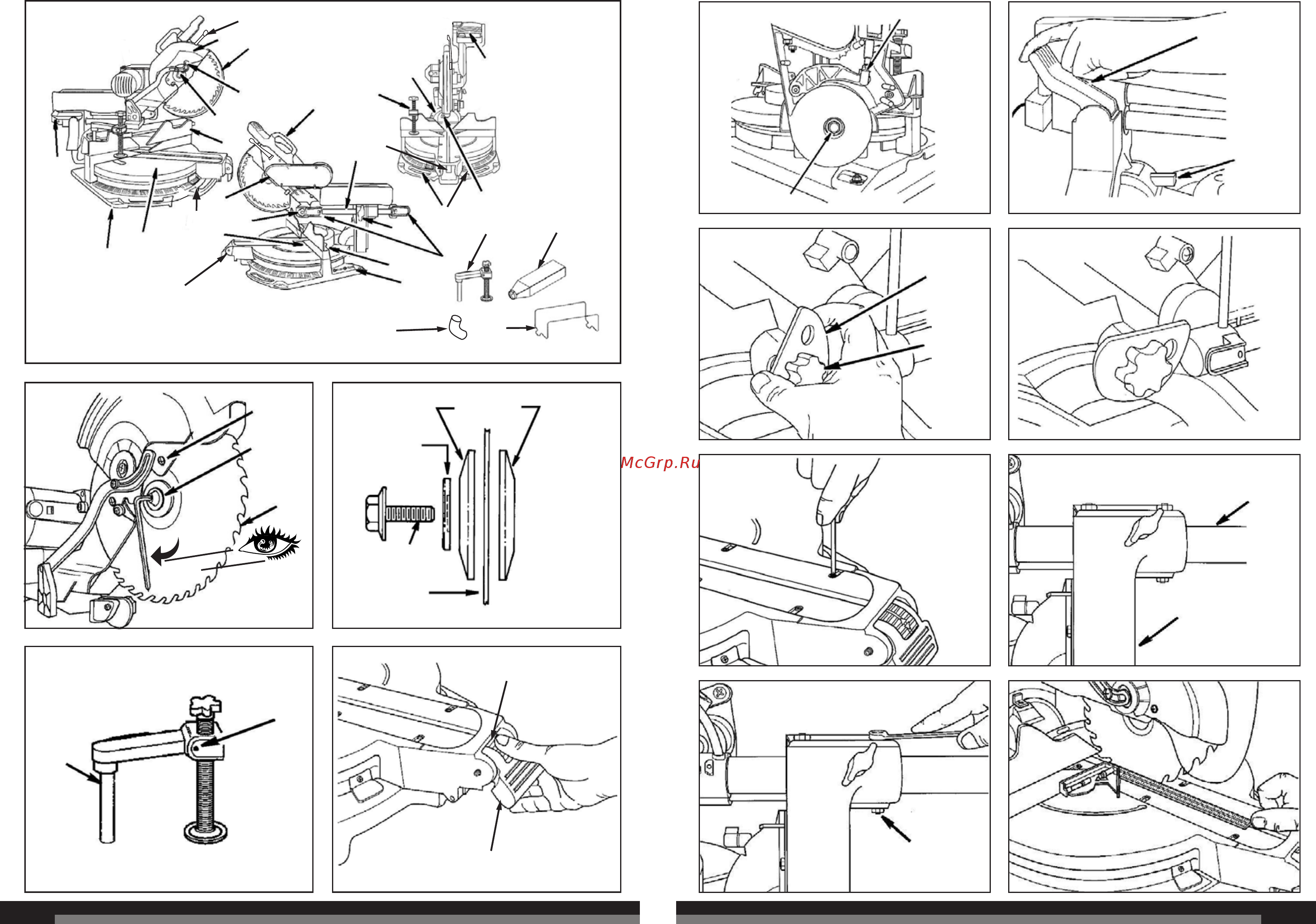 McGrp.Ru