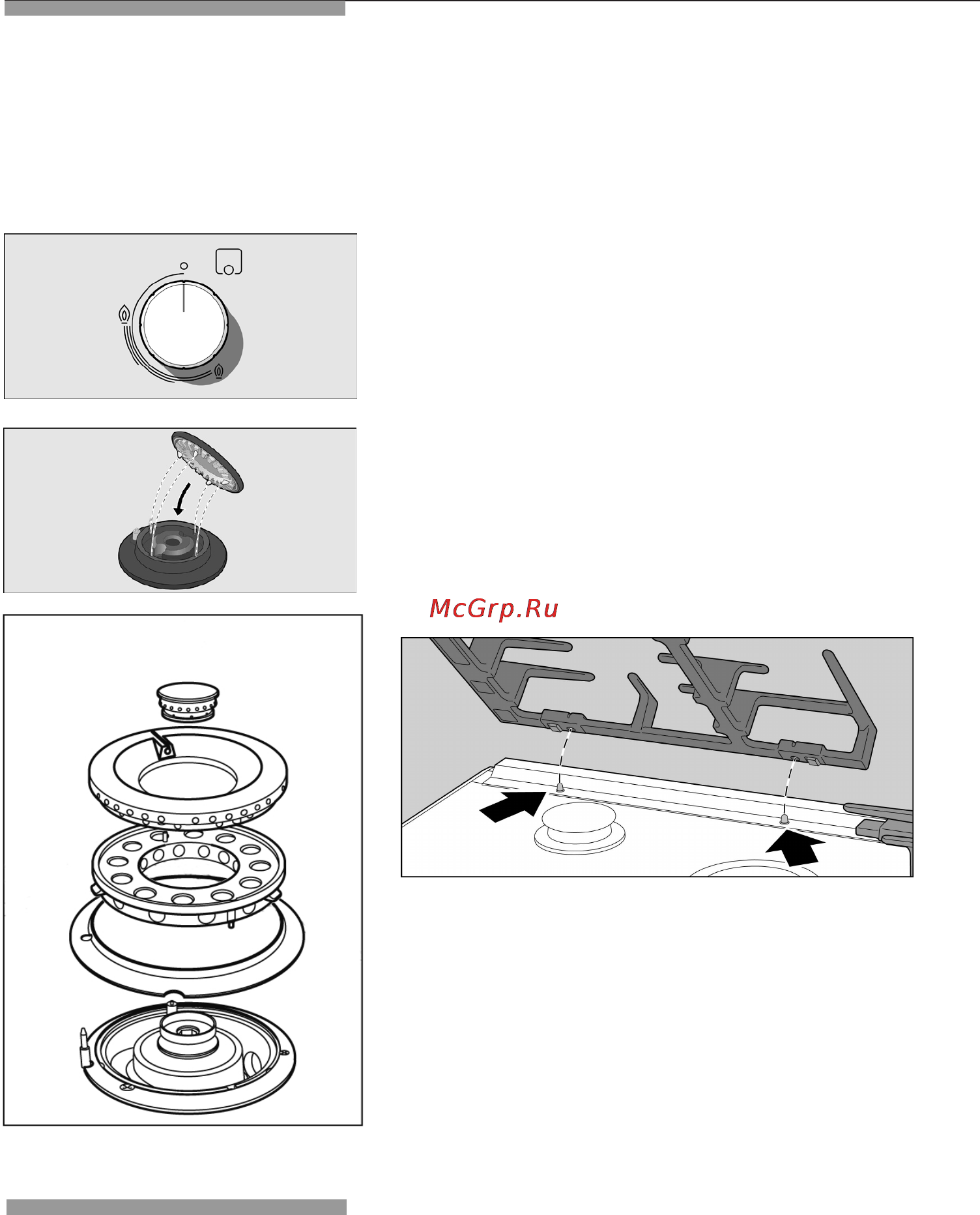 McGrp.Ru