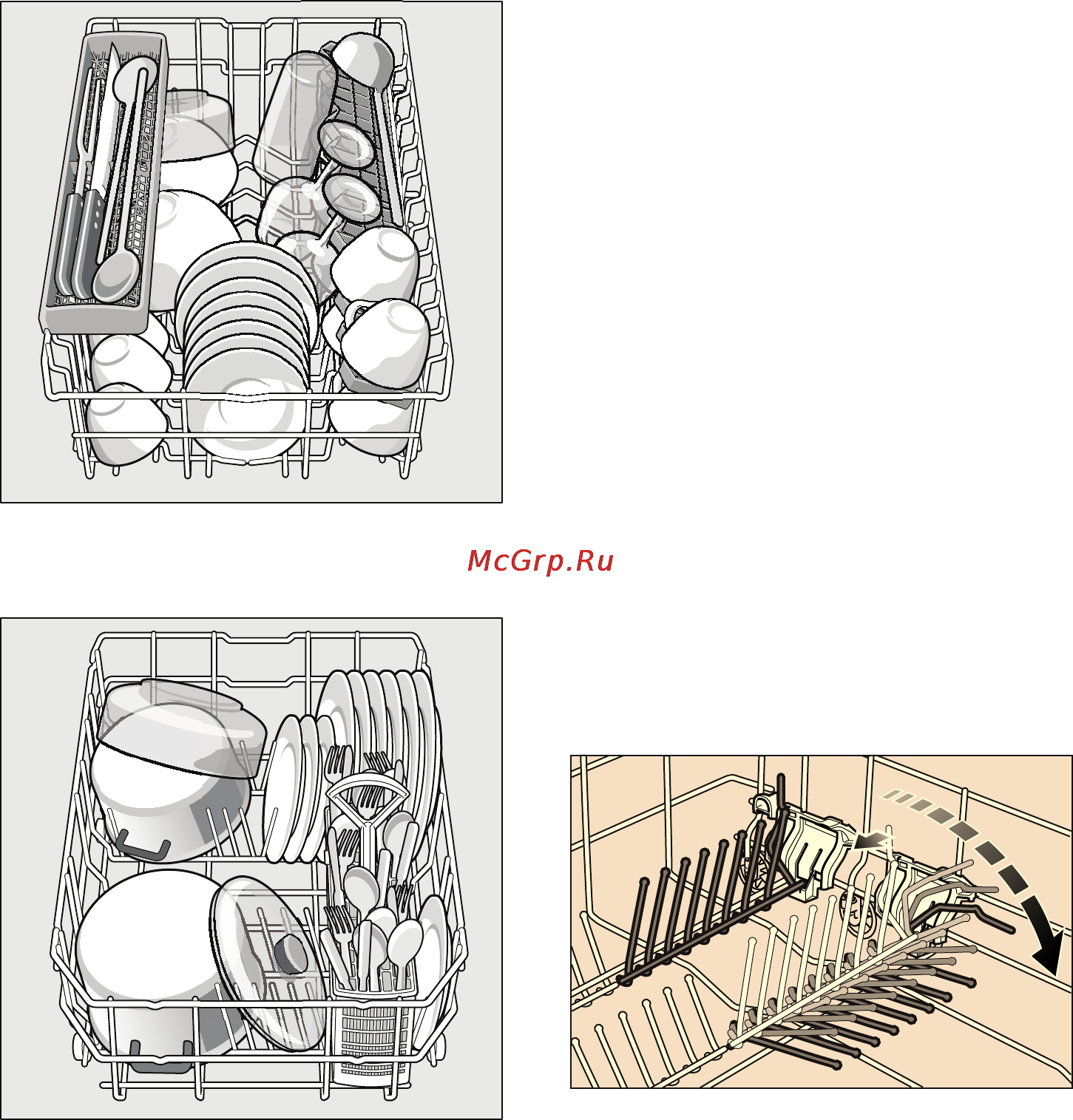 McGrp.Ru